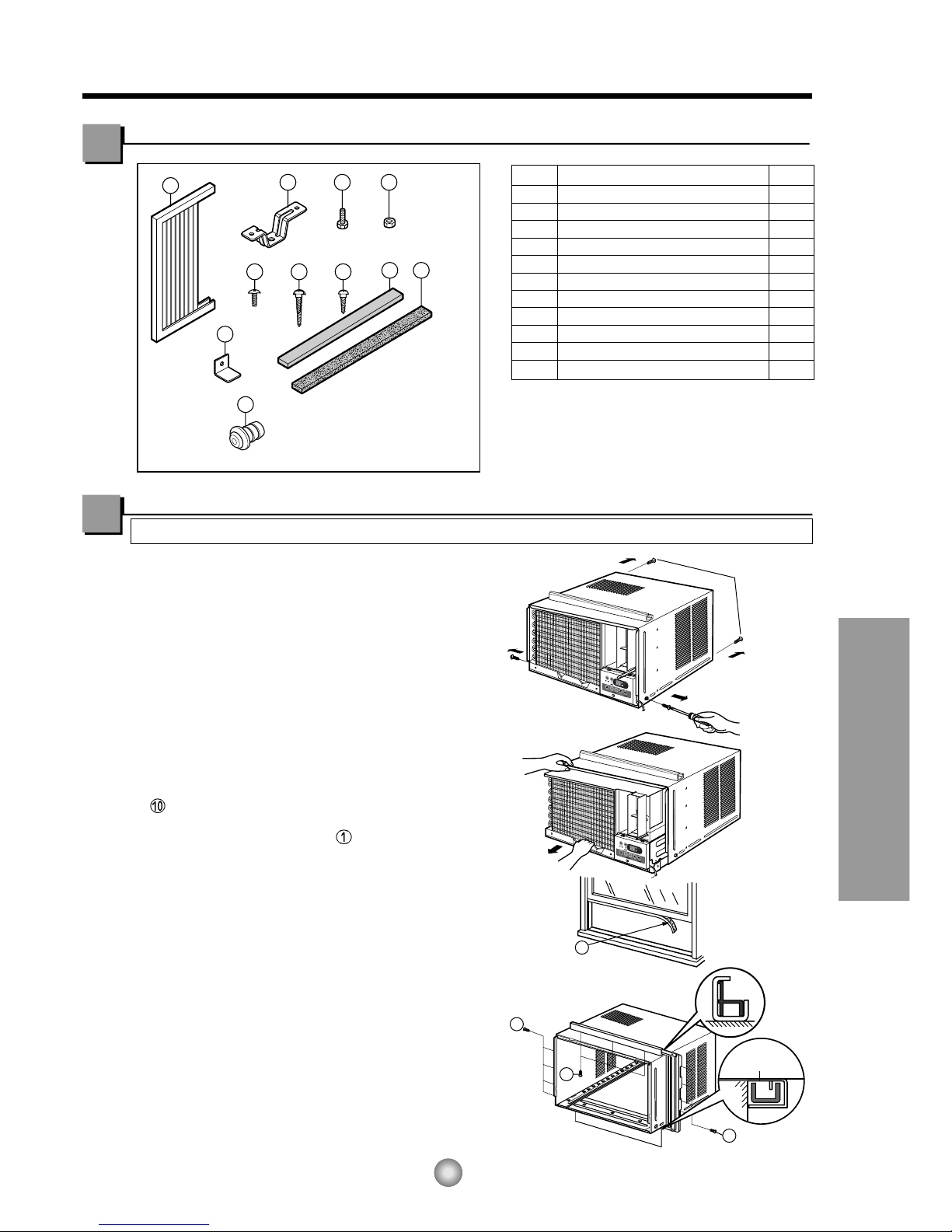 ⑩

①