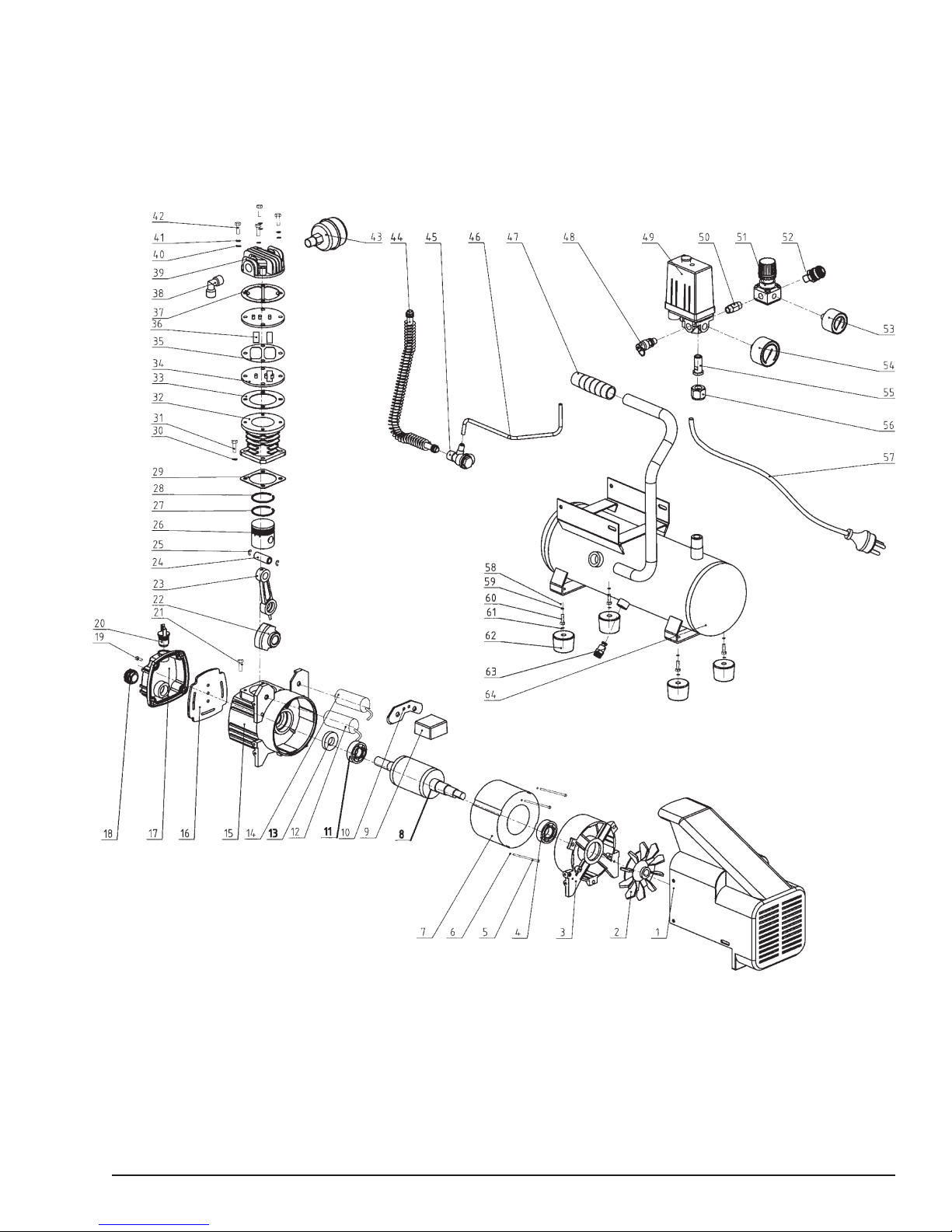 42
41
40
39
38
37
36
35
34
33
32
31
30
29
28
27
26
25
24
23
22
21
20
19
43
44
45
46
47
48
49
50
51
52
53
54
55
56
57
58
59
60
61
62
63
64
18
17
16
15
14
13
12
11
10
9
8
7
6
5
4
3
2
1