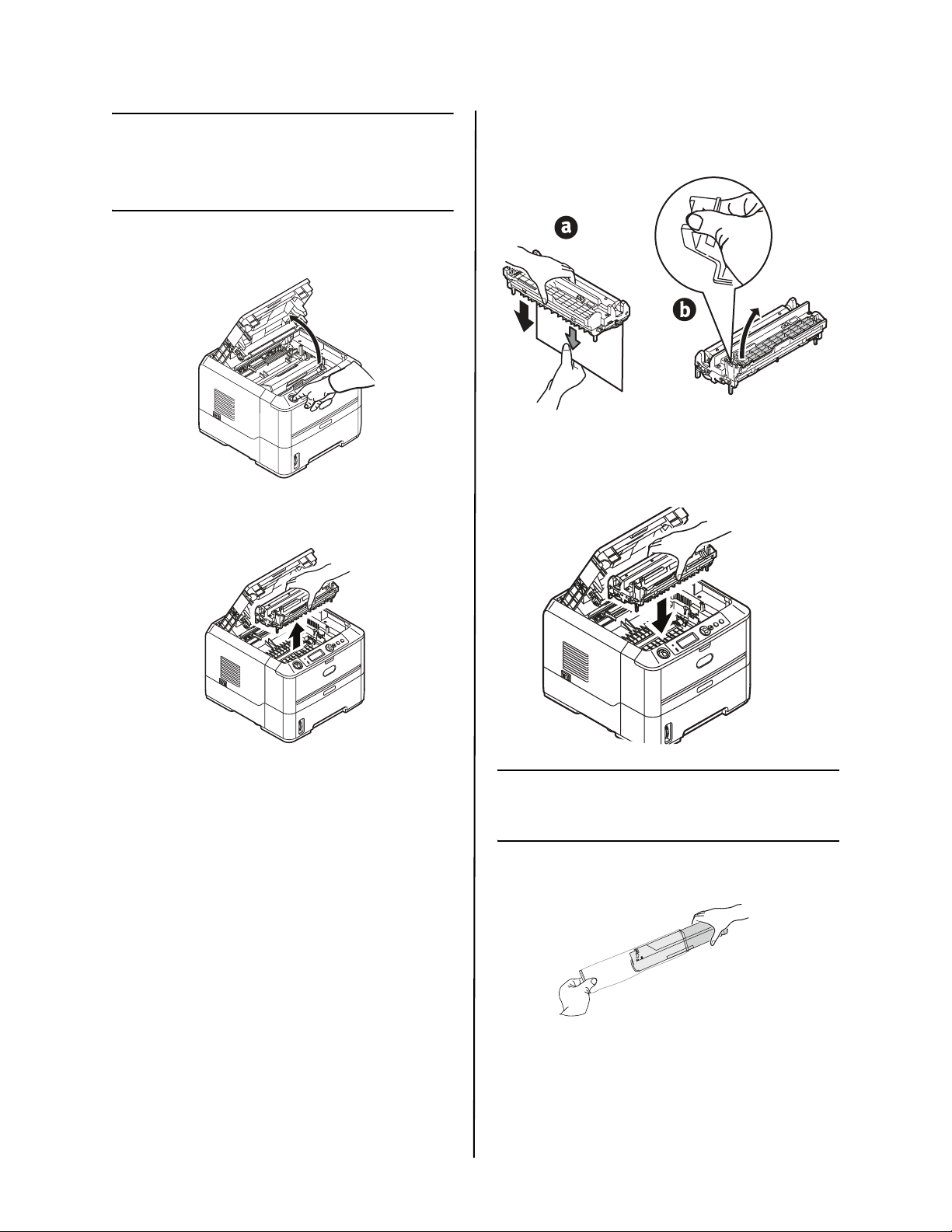 a

b