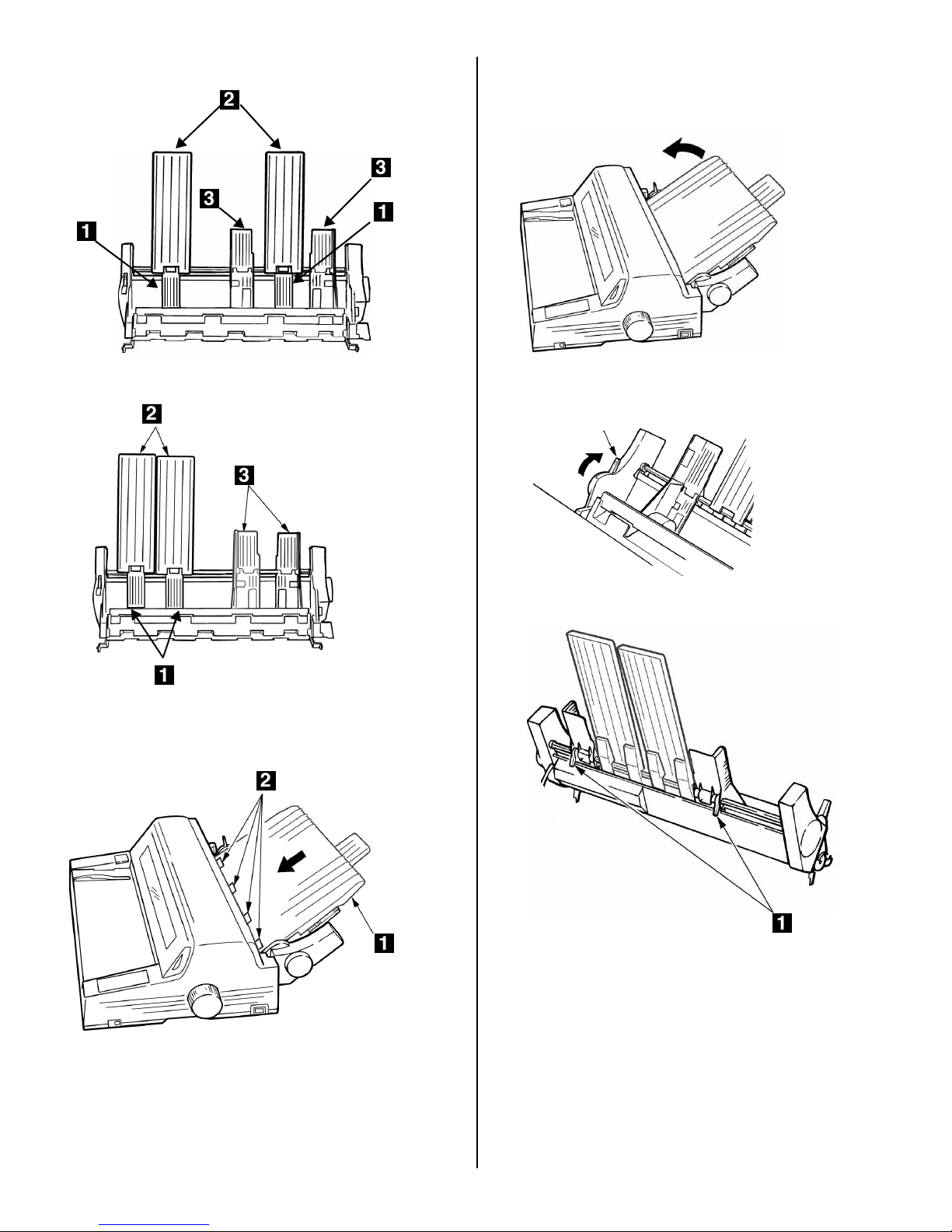 2
3
3
1
1

2
3
1

2
1

1