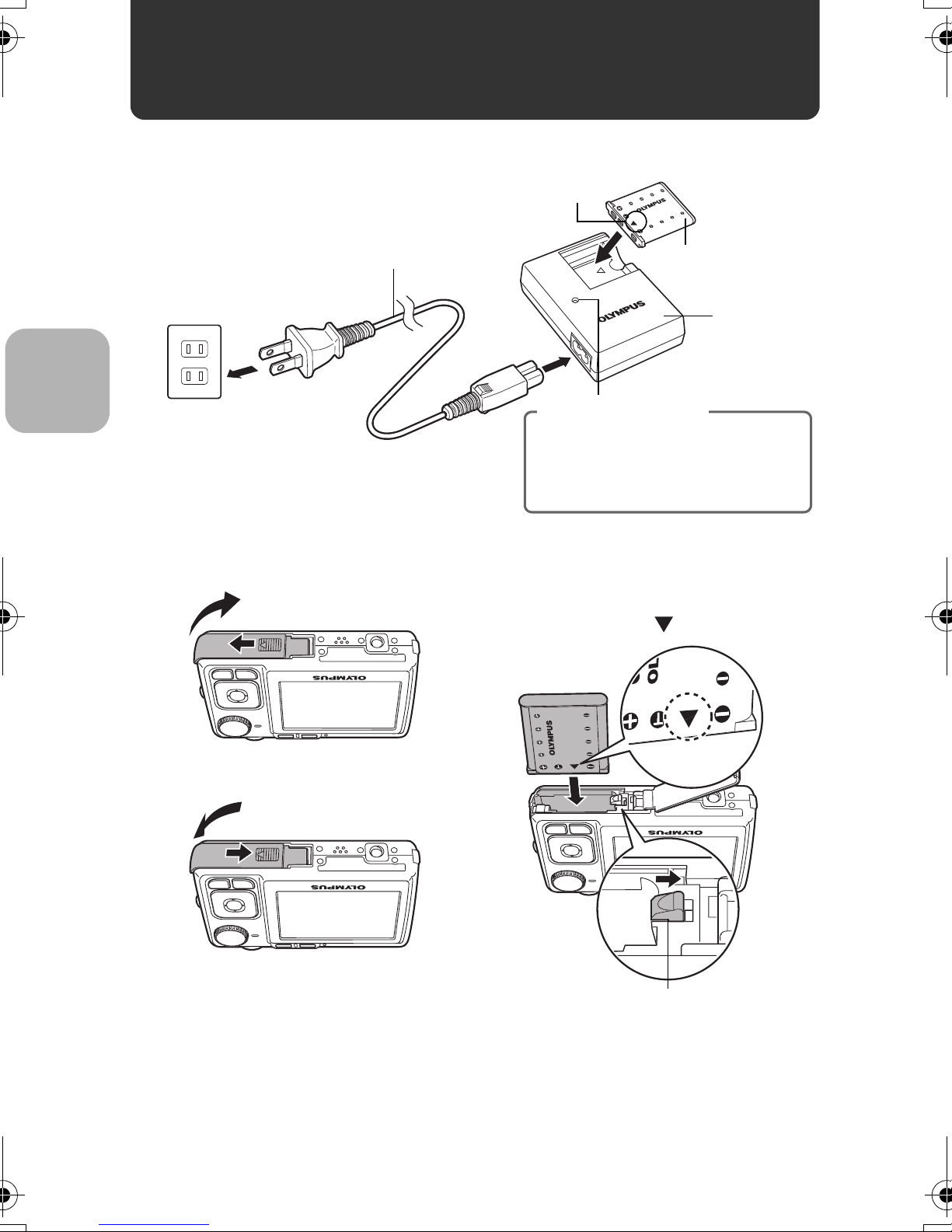 OLYMPUS

OLYMPUS

OLYMPUS

OLYMPUS

OLYMPUS

OLYMPUS