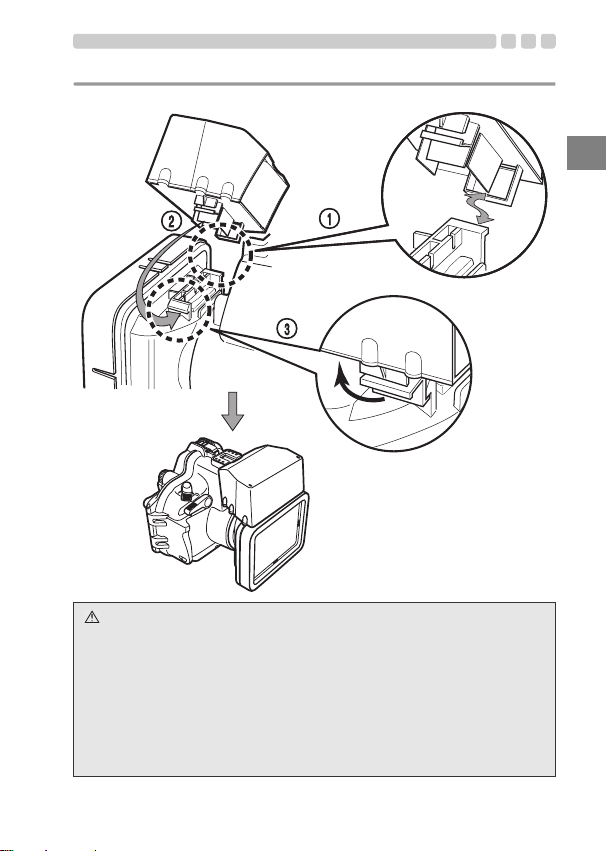 ②

①

③