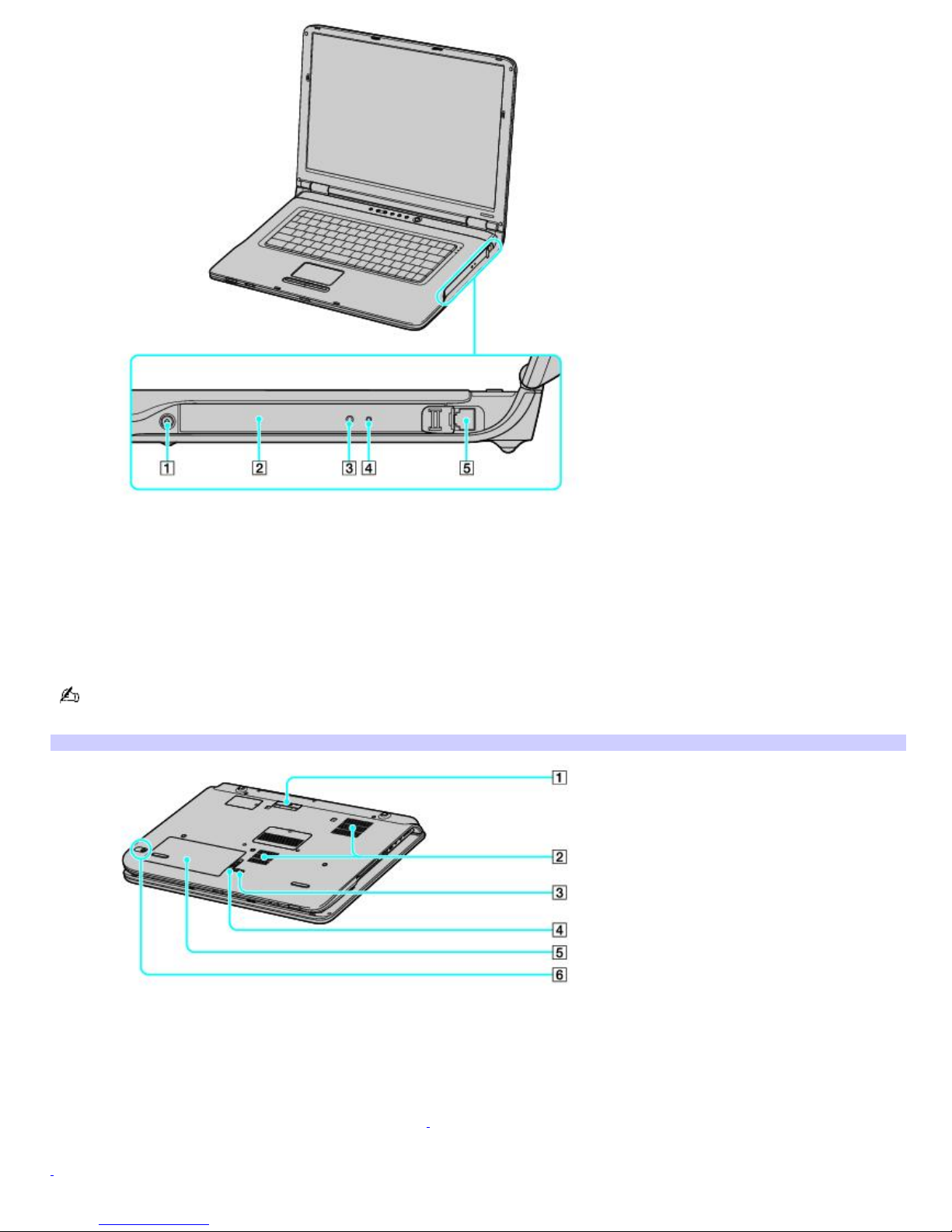 1
2
3
4
5

1
2
3
4
5
6