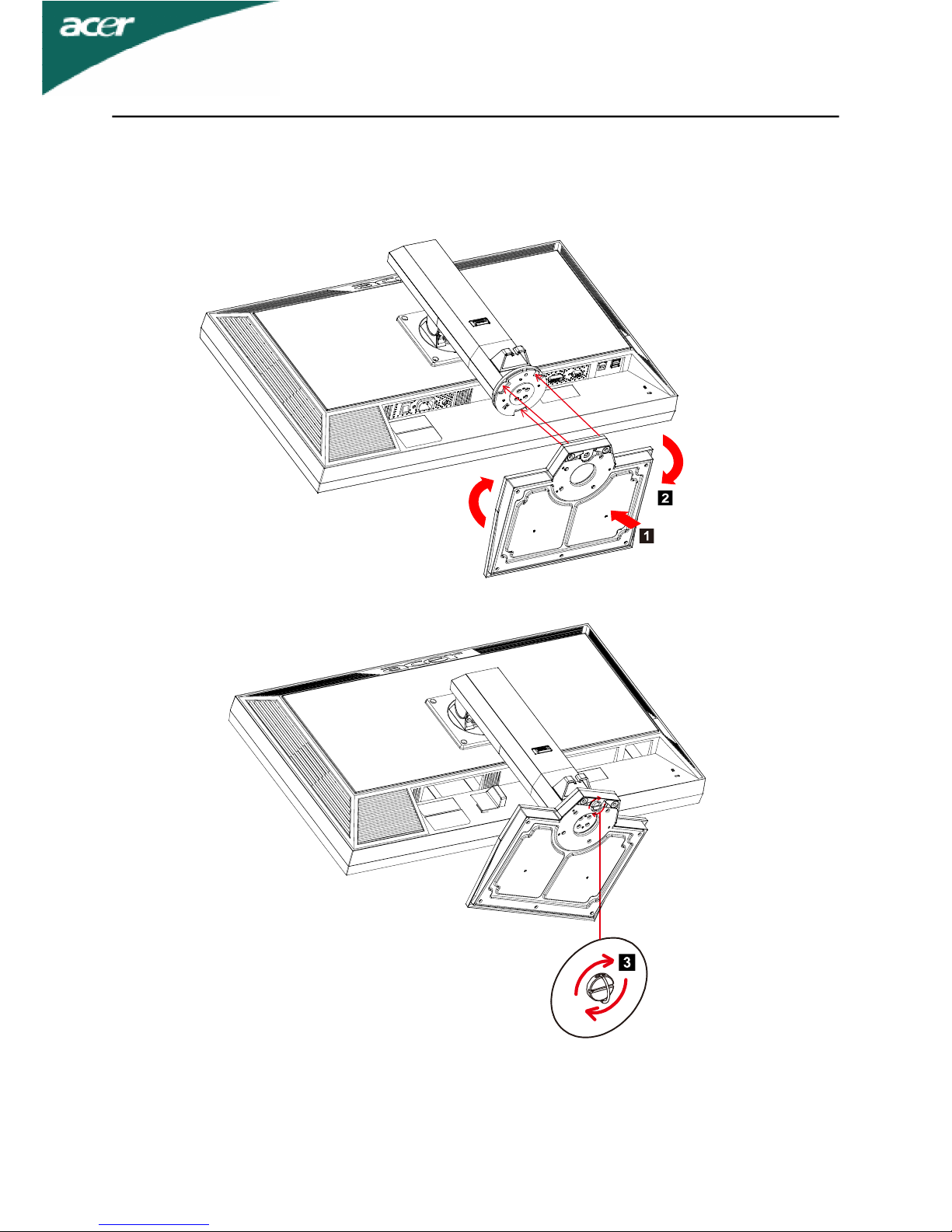 acer

2

1

3