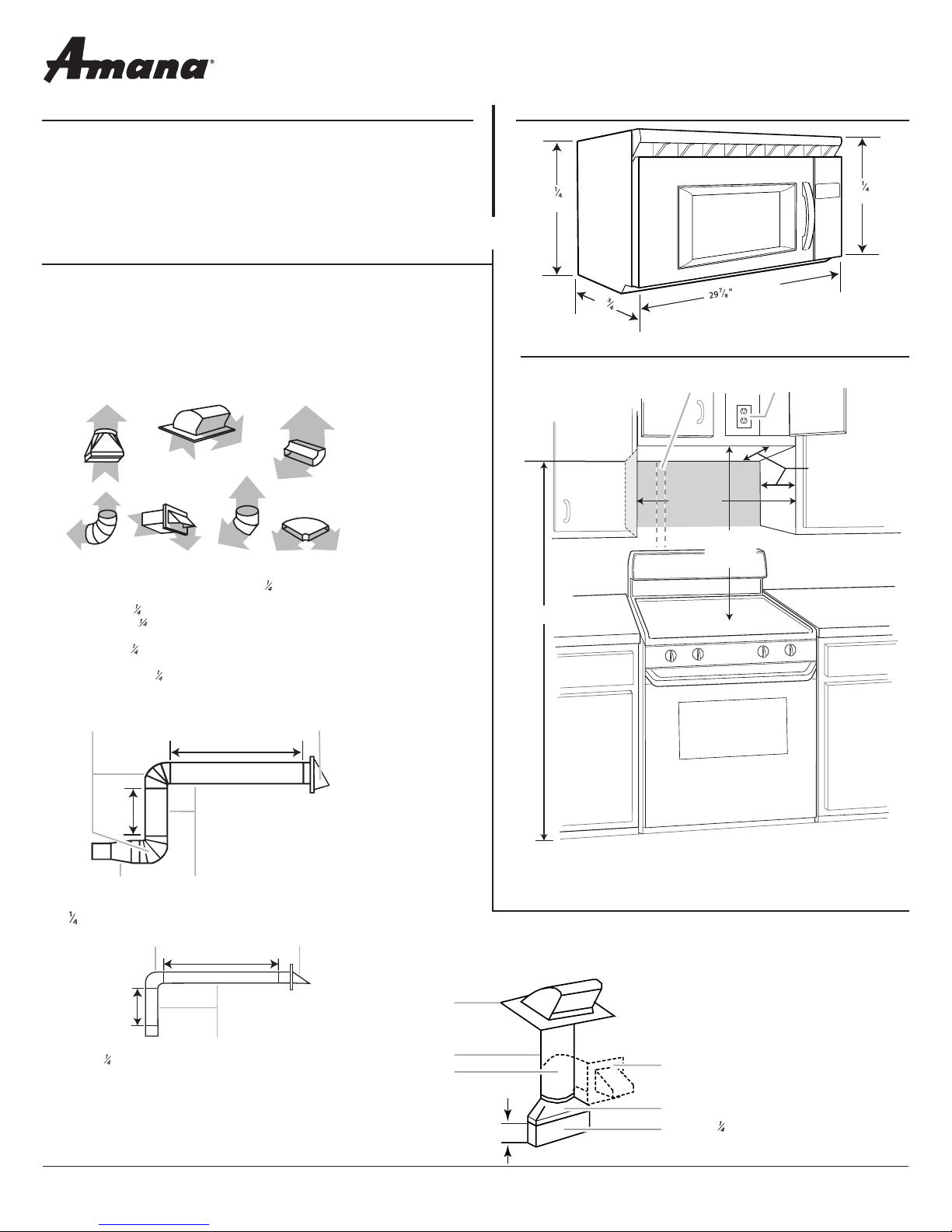 Amana®

$\frac{1}{4}$

$\frac{1}{4}$

$\frac{3}{4}$

$29\frac{7}{8}$"

$\frac{1}{4}$

$\frac{1}{4}$

$\frac{3}{4}$

$\frac{1}{4}$

$\frac{1}{4}$

$\frac{1}{4}$

$\frac{1}{4}$

$\frac{1}{4}$