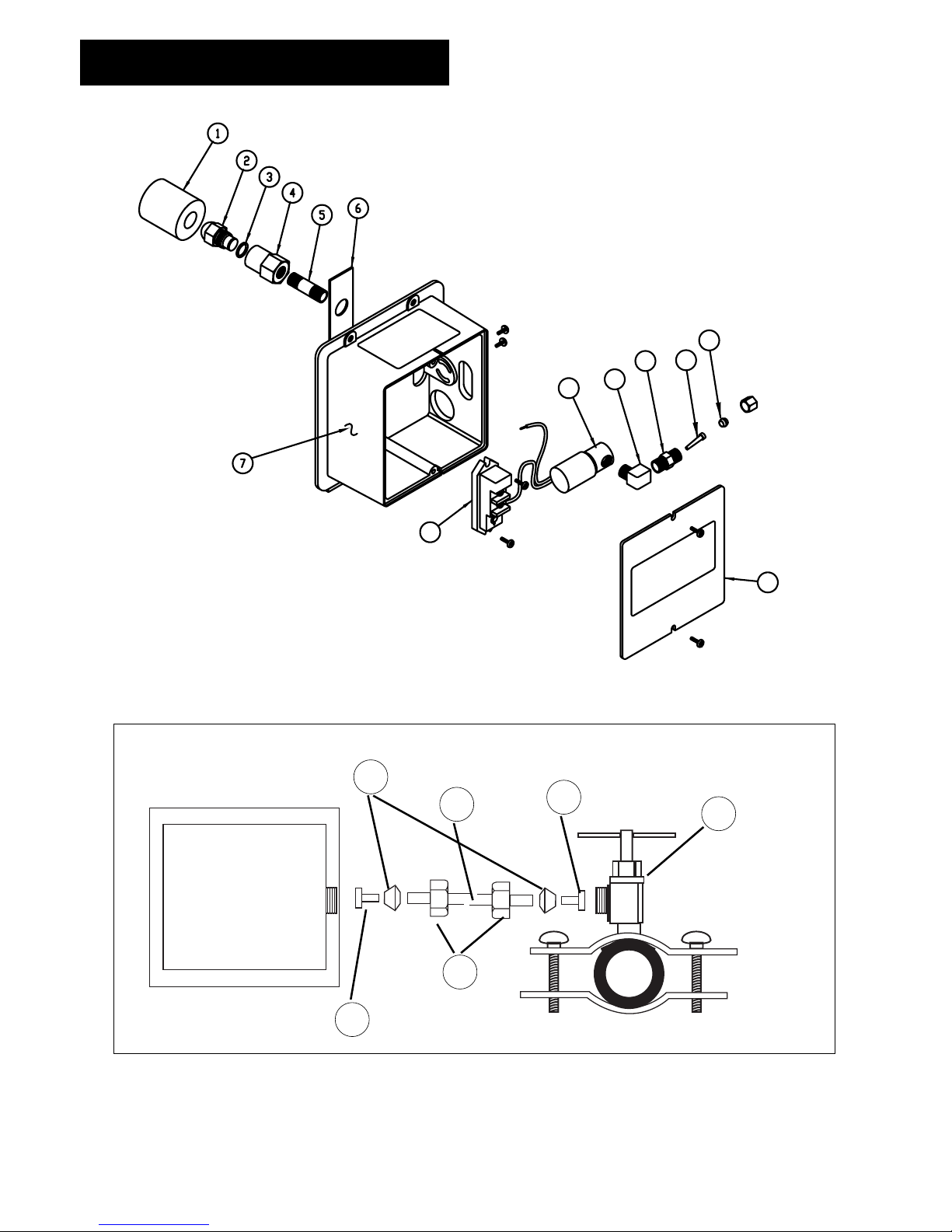 1
2
3
4
5
6
7