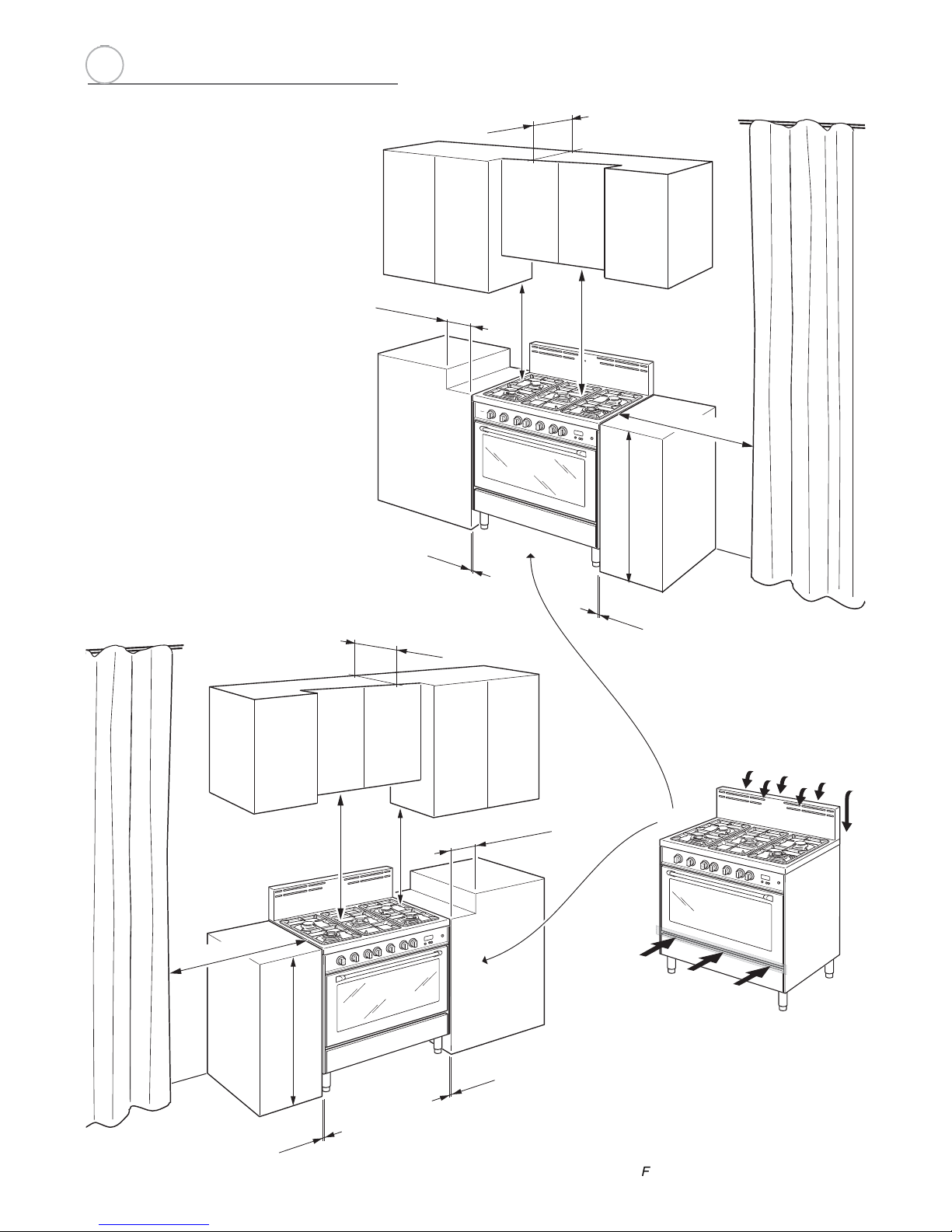 F