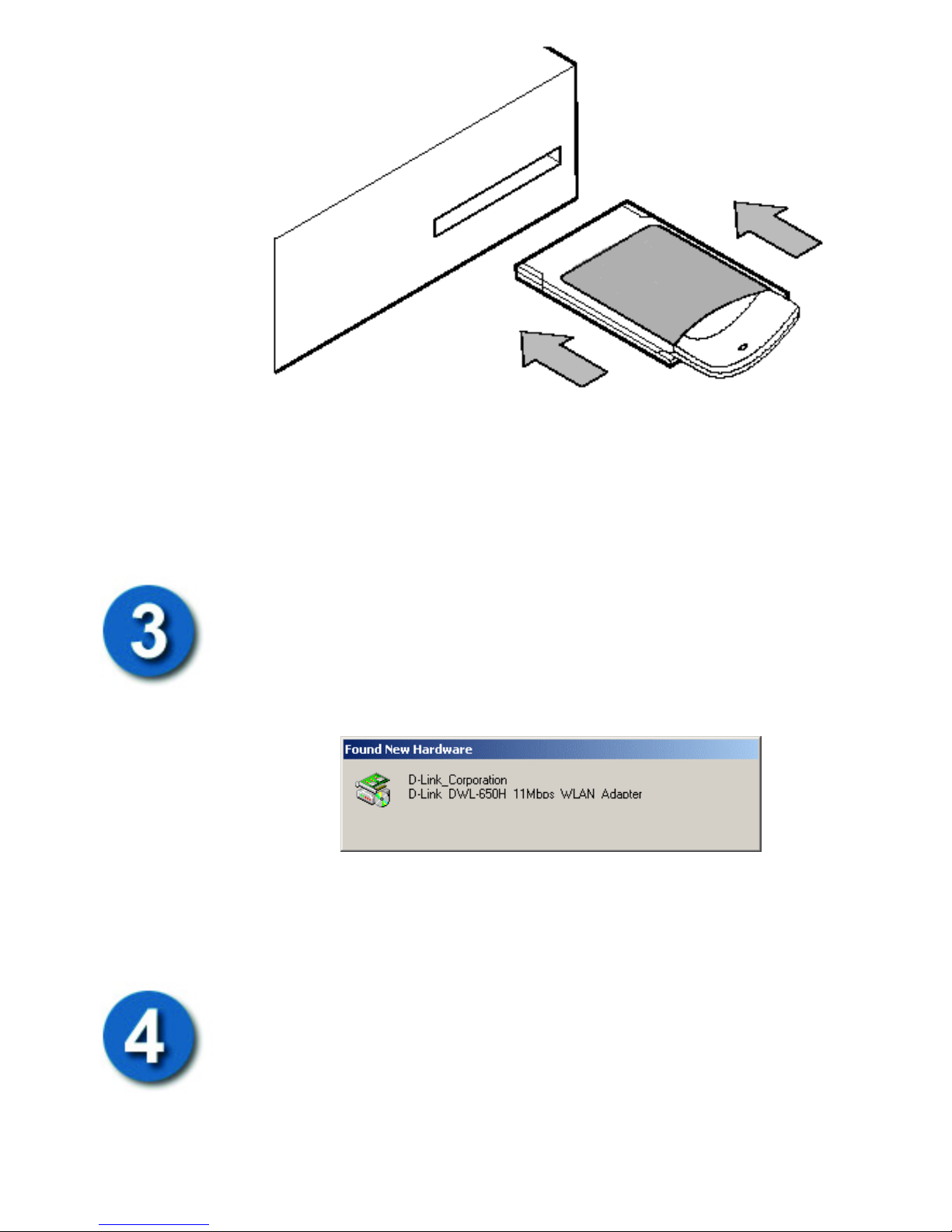 3

Found New Hardware

D-Link_Corporation
D-Link DWL-650H 11Mbps WLAN Adapter

4