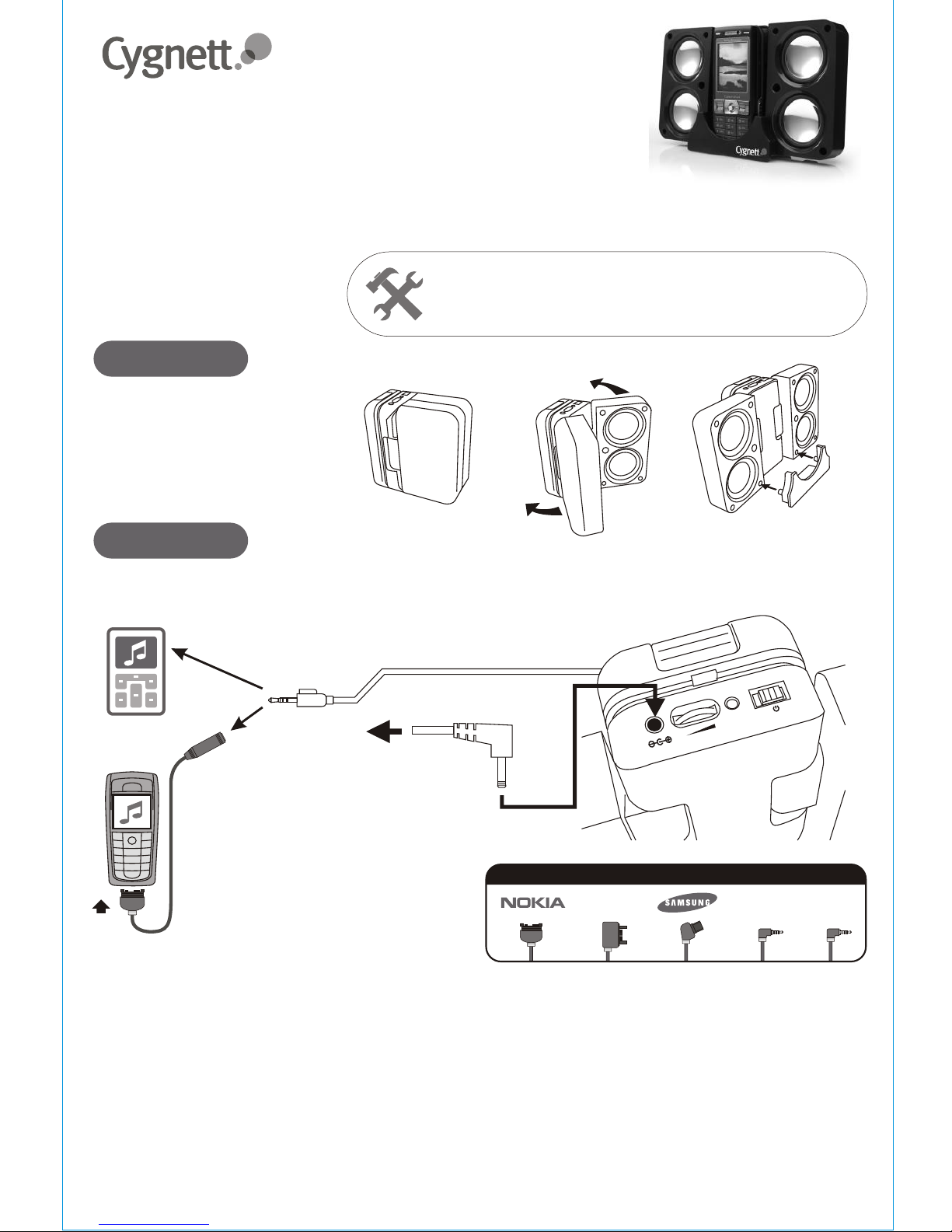 Cygnett.

Cygnett

NOKIA

SAMSUNG