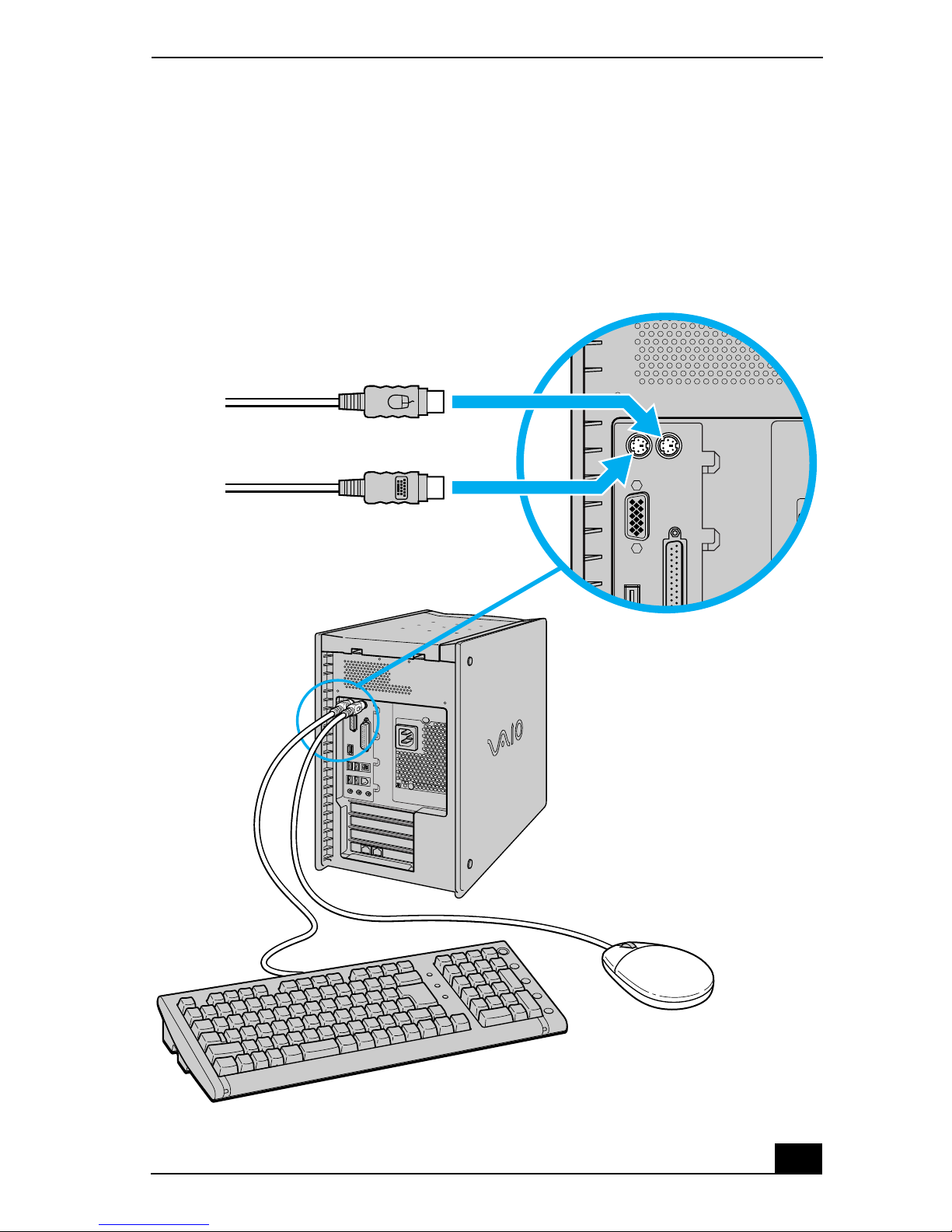 VAIO