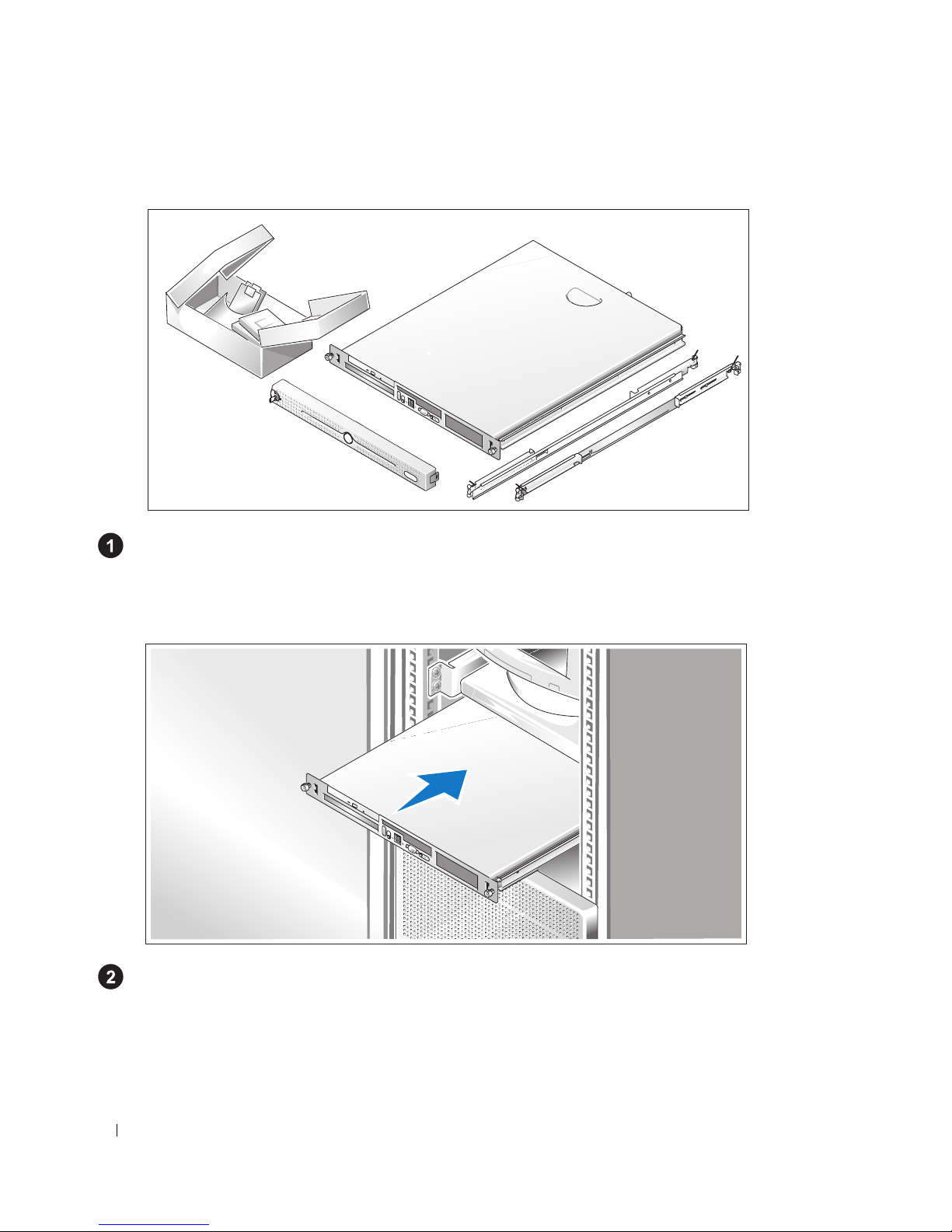 1

2