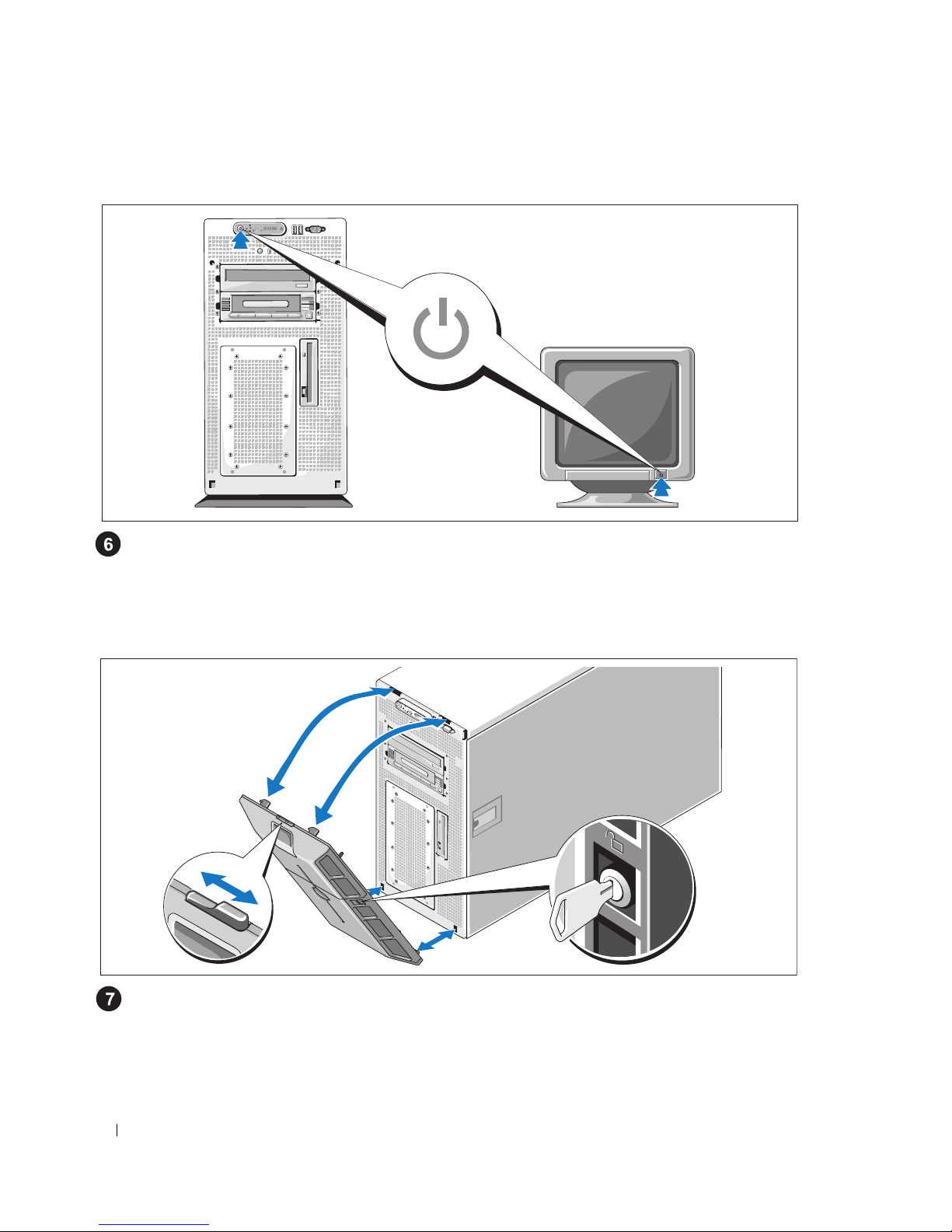 6

7