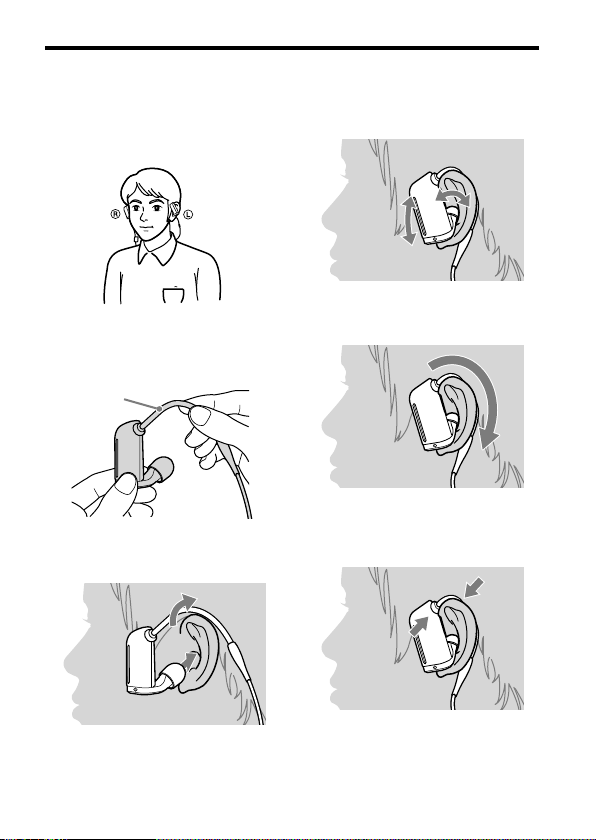 R L