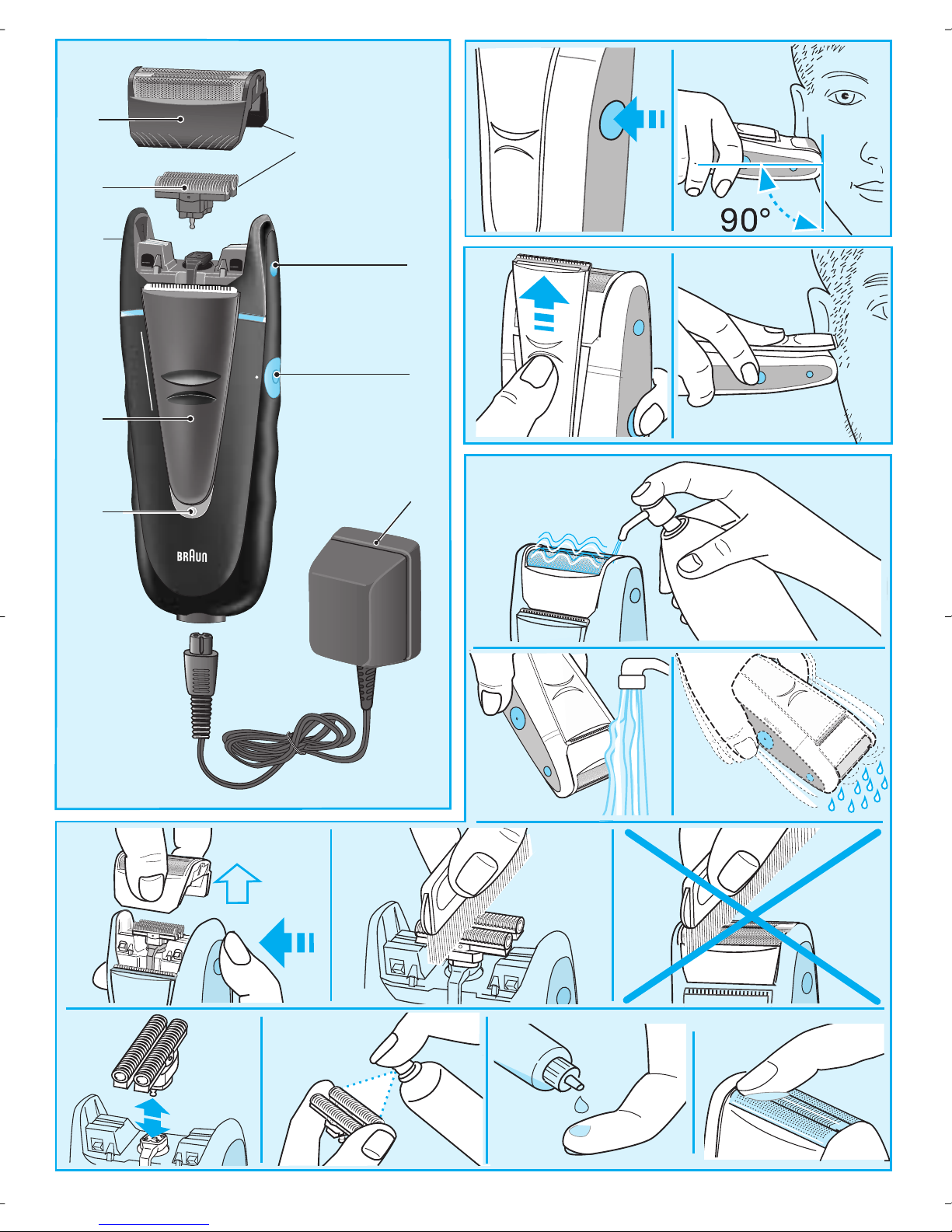 BRAUN

90°