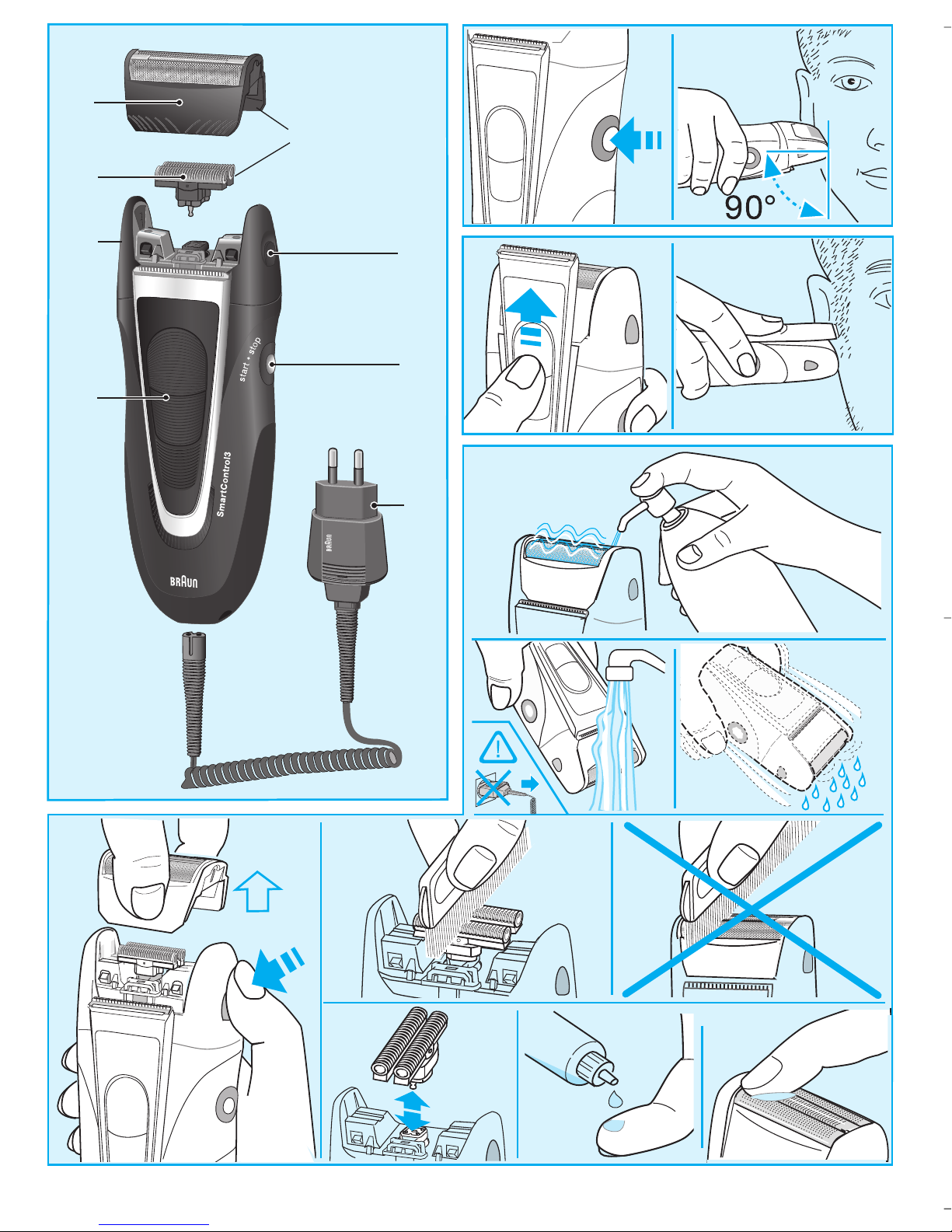 start • stop

SmartControl3

BRAUN

BRAUN

90°