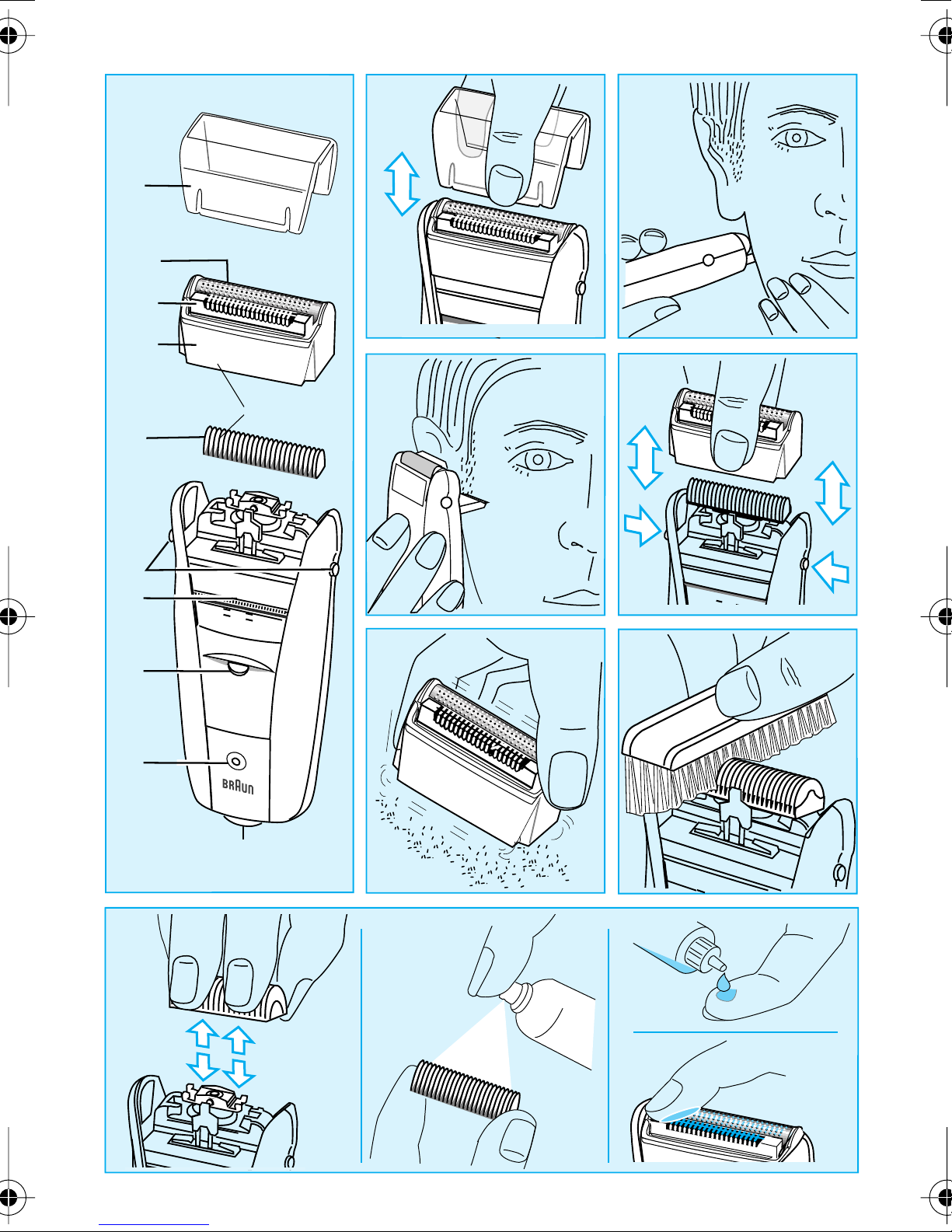 BRAUN