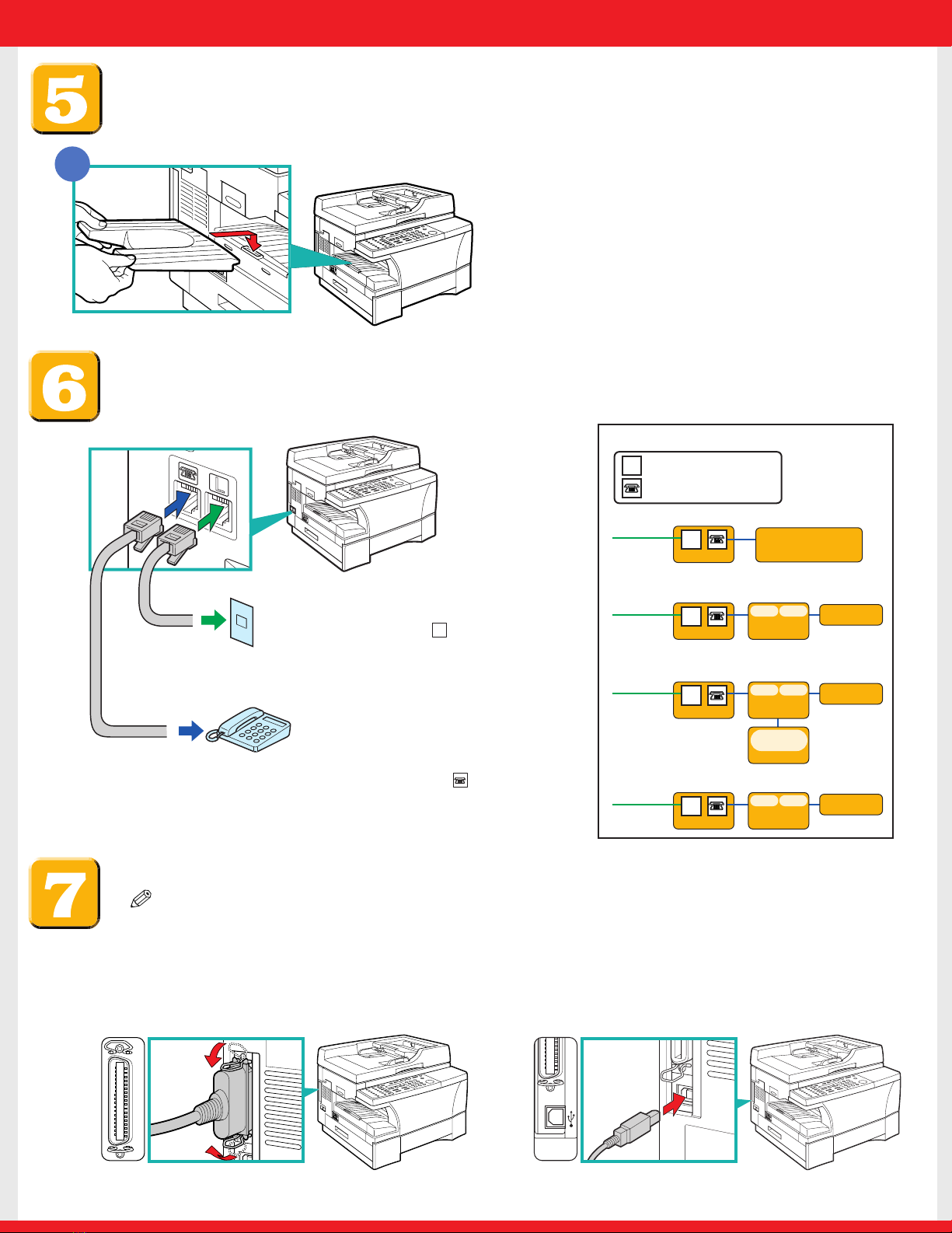 5

6

7