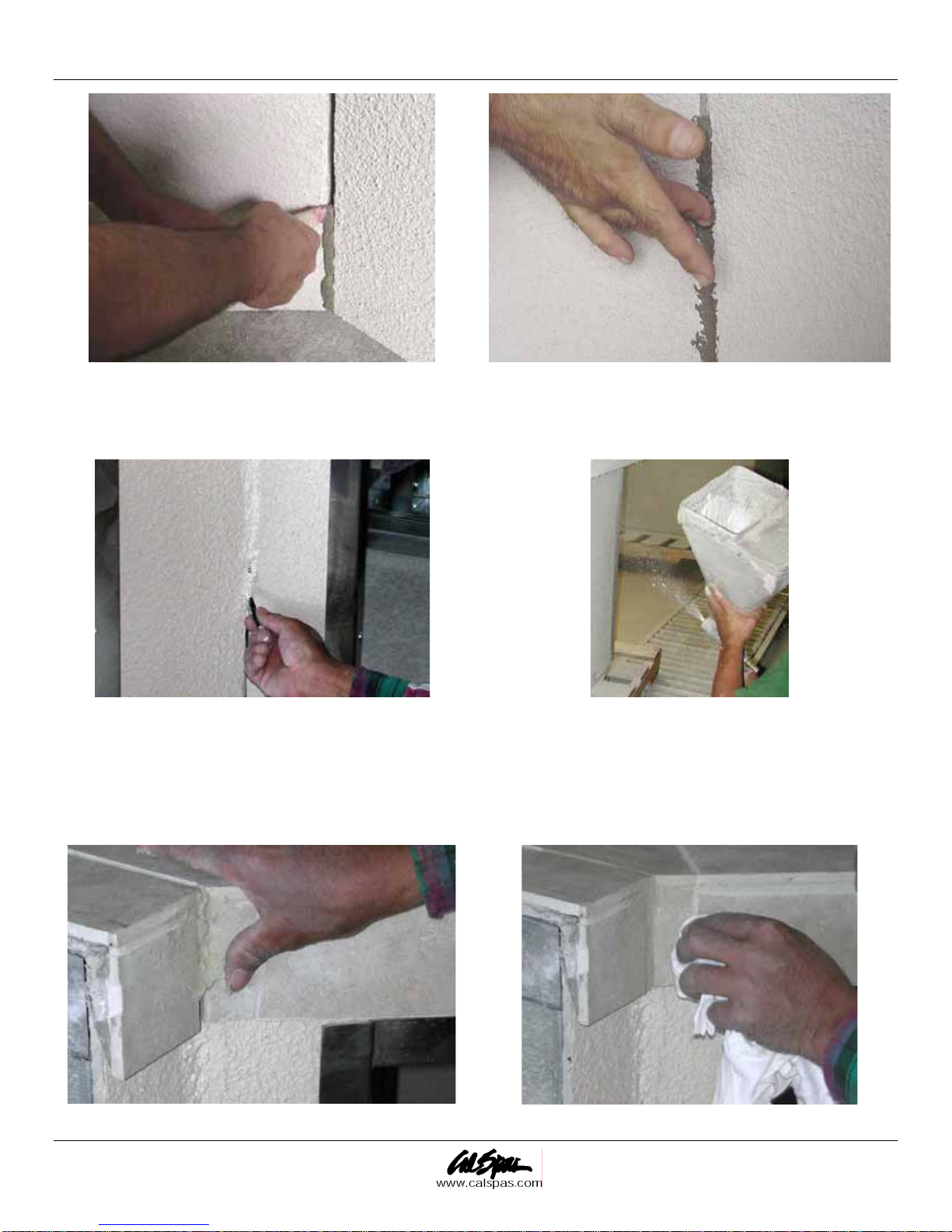 CalSpas
www.calspas.com