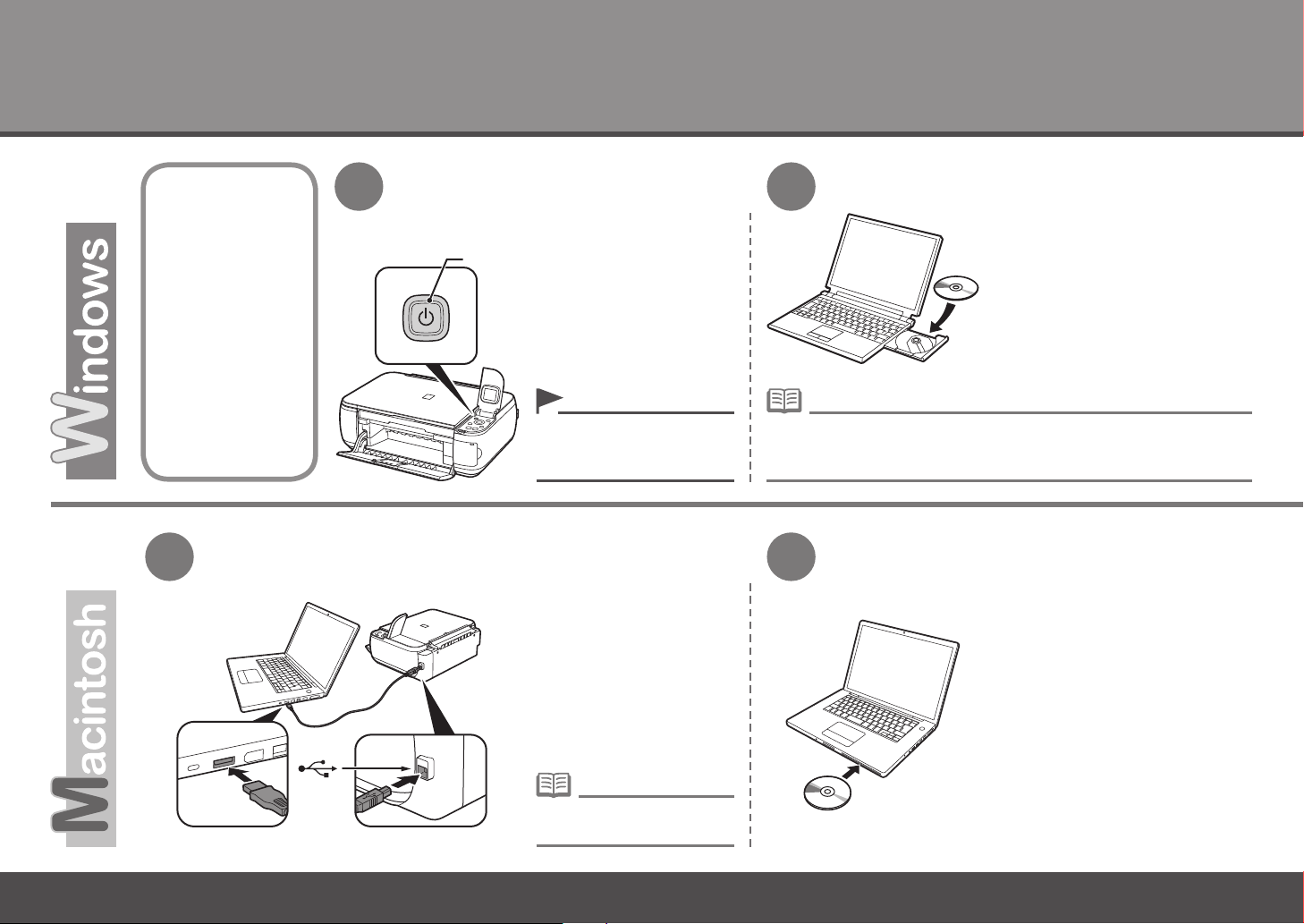 Windows

Macintosh