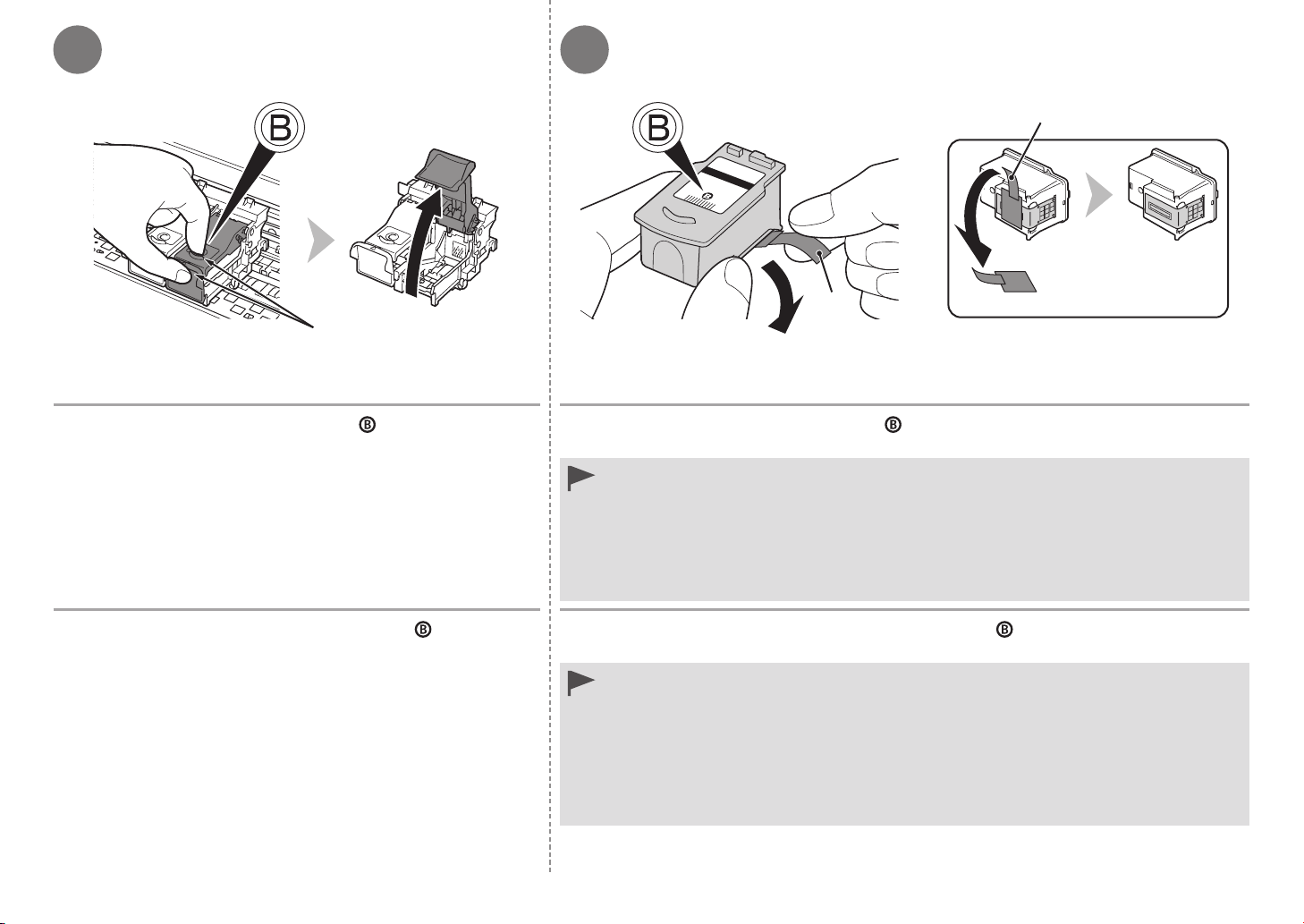 B

B

Ⓑ

Ⓑ

Ⓑ

Ⓑ