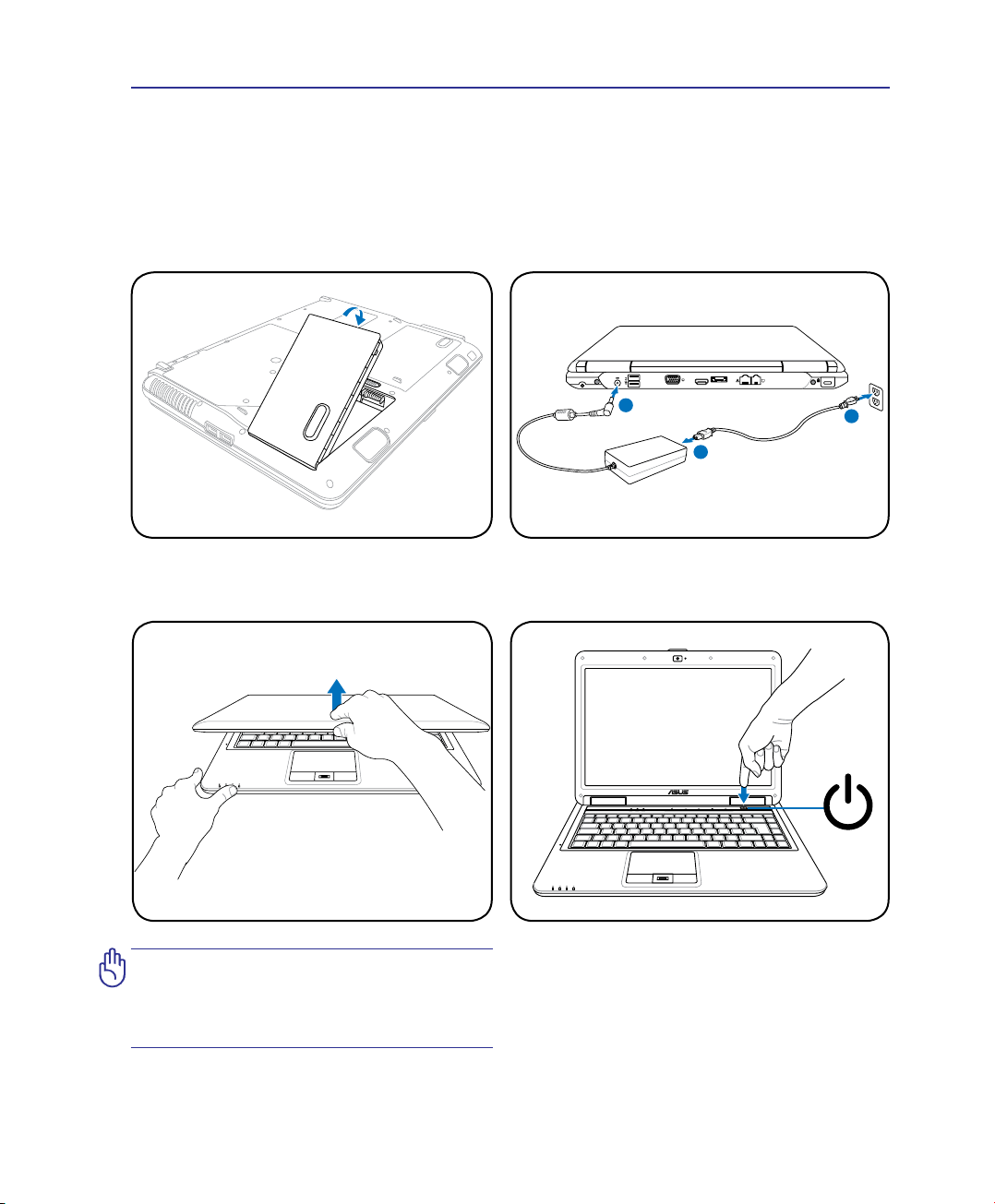 ASUS