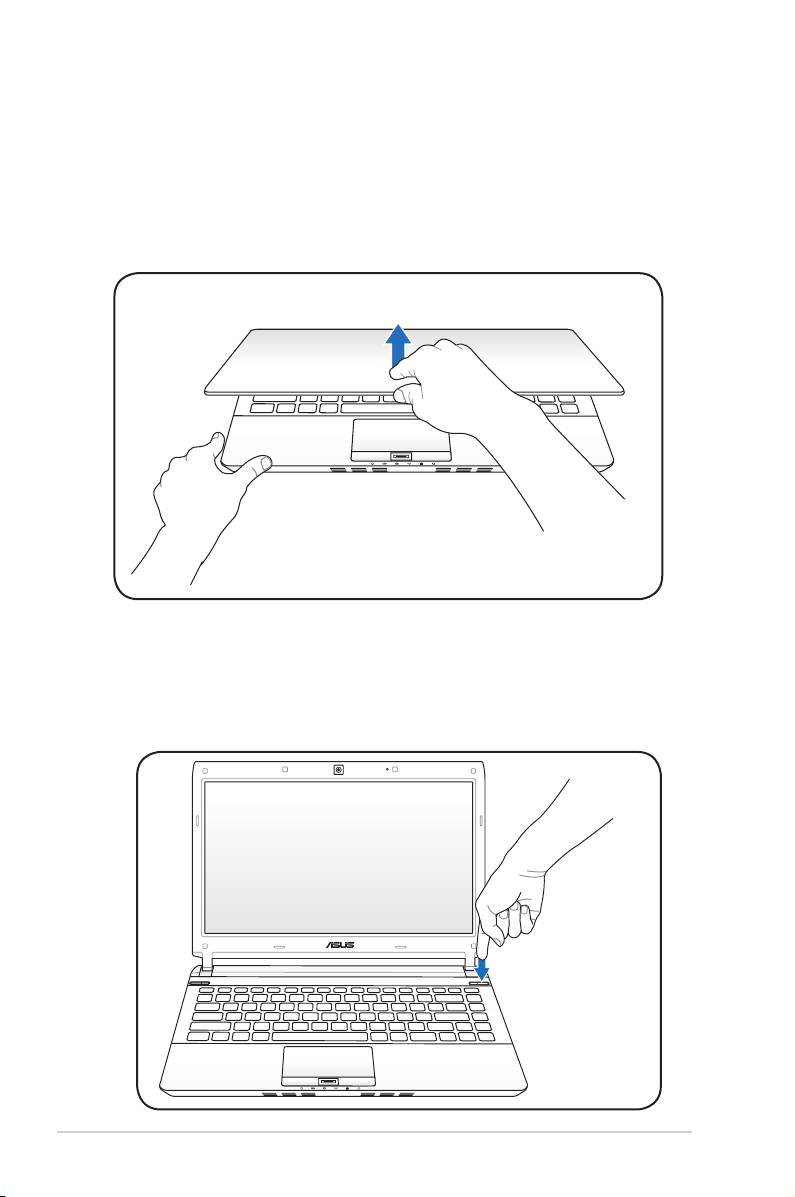 ASUS