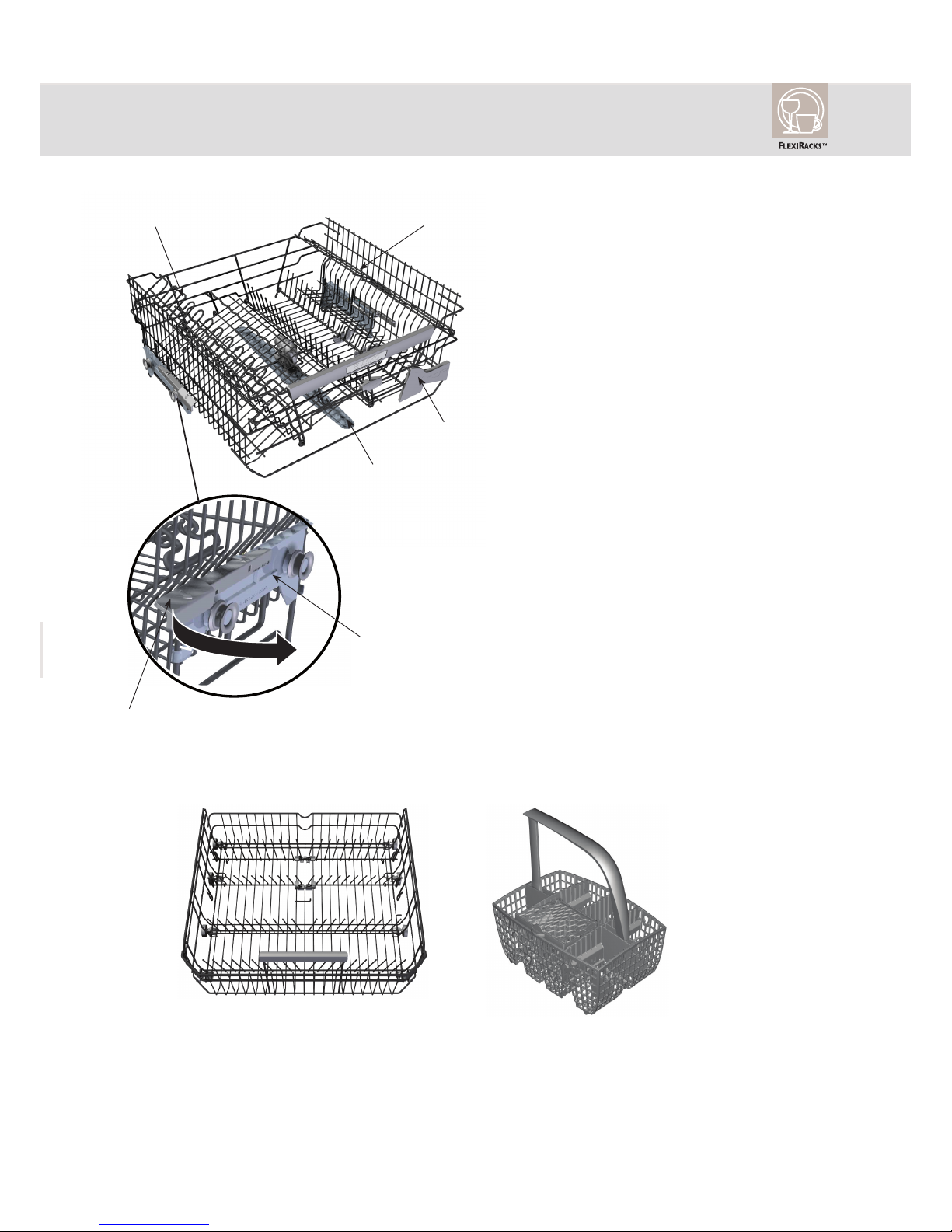 FLEXIRACKS™