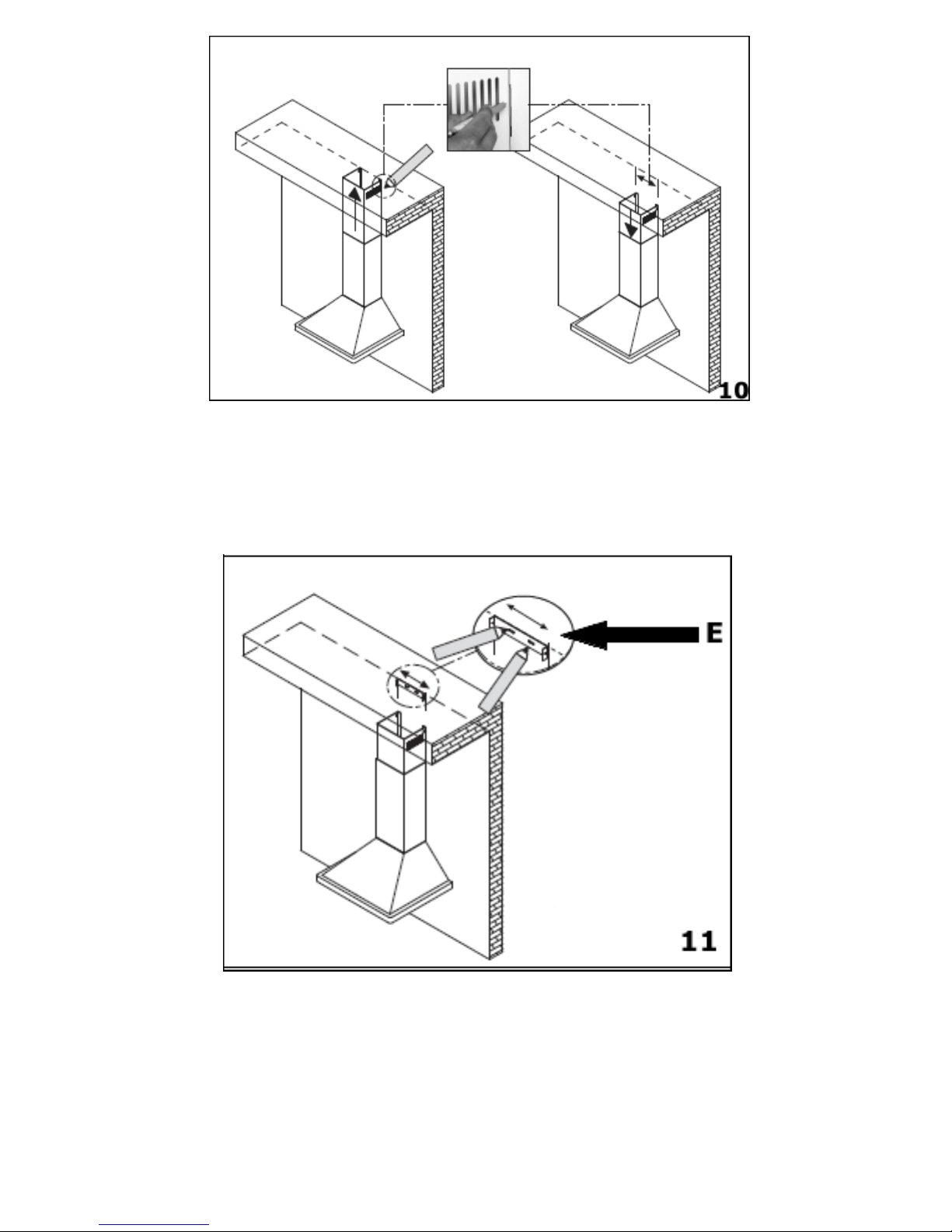 10

E

11