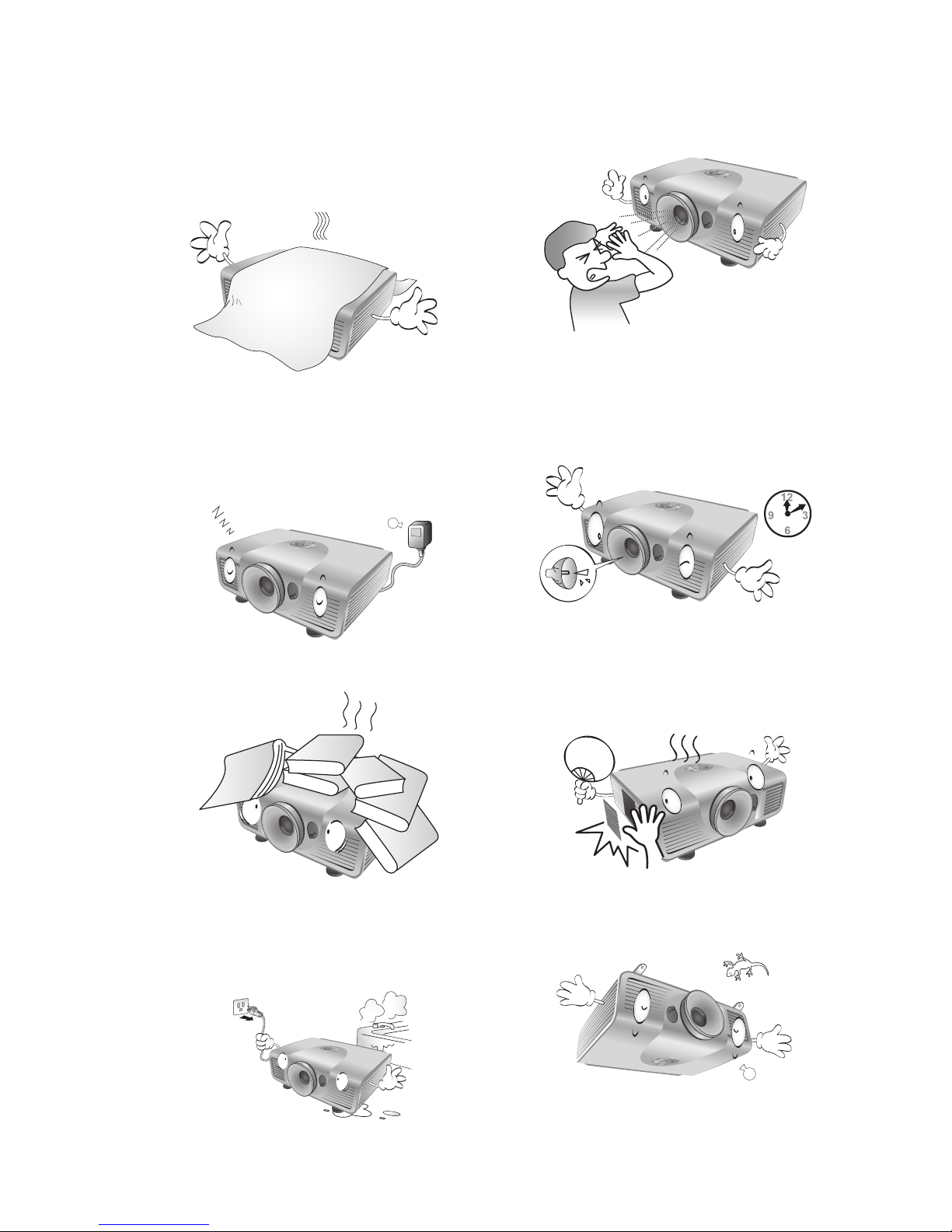 12
9
3
6