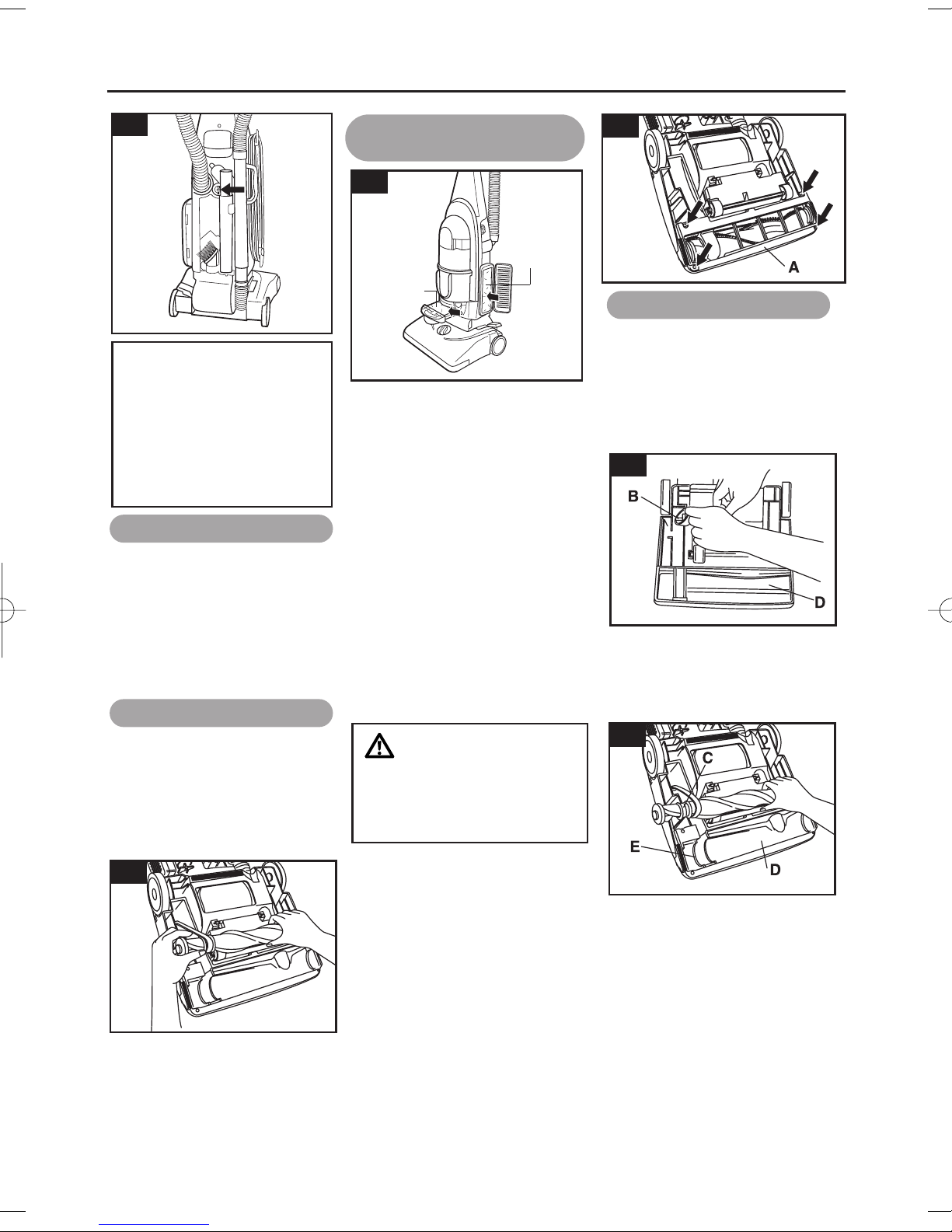 A

B

D

C

E

D