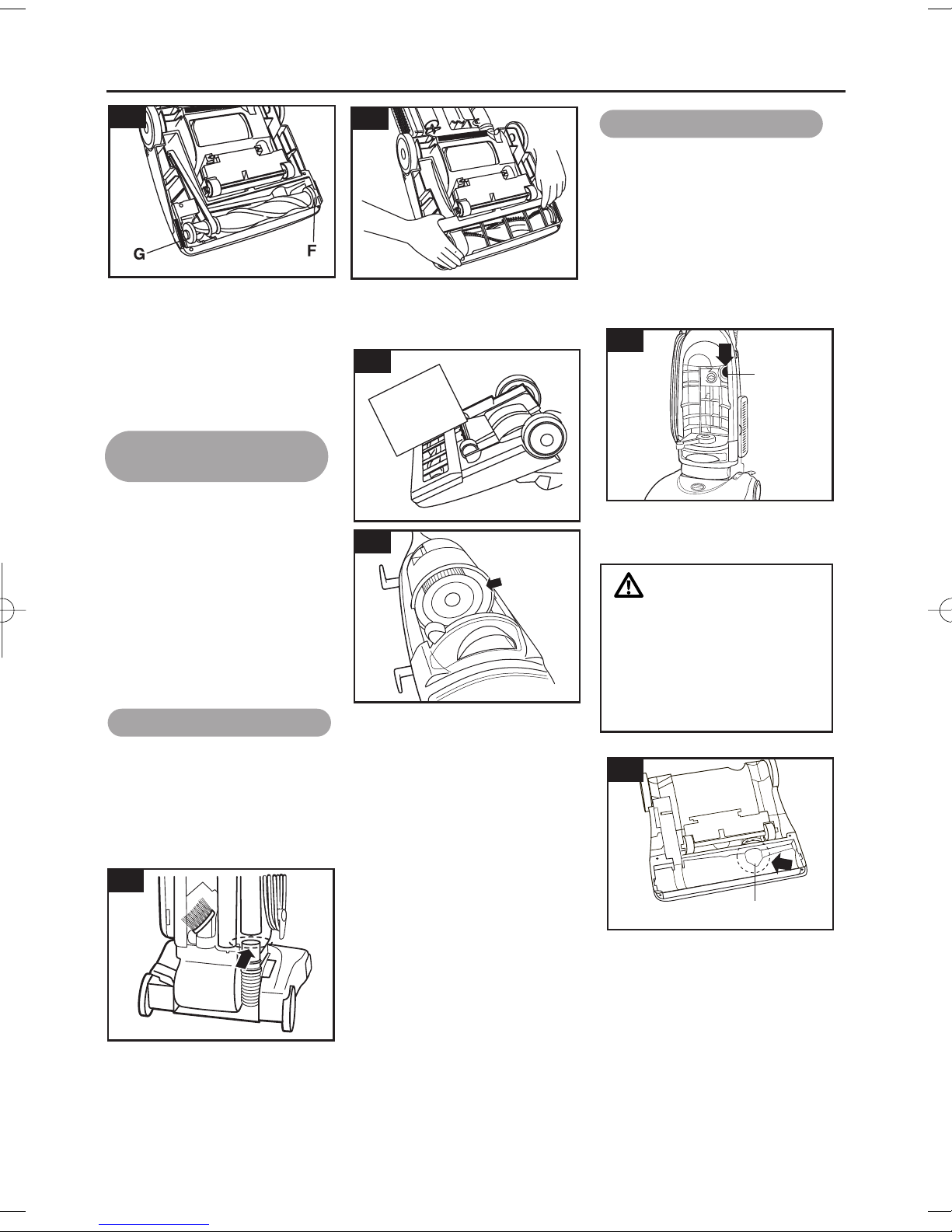 G

F