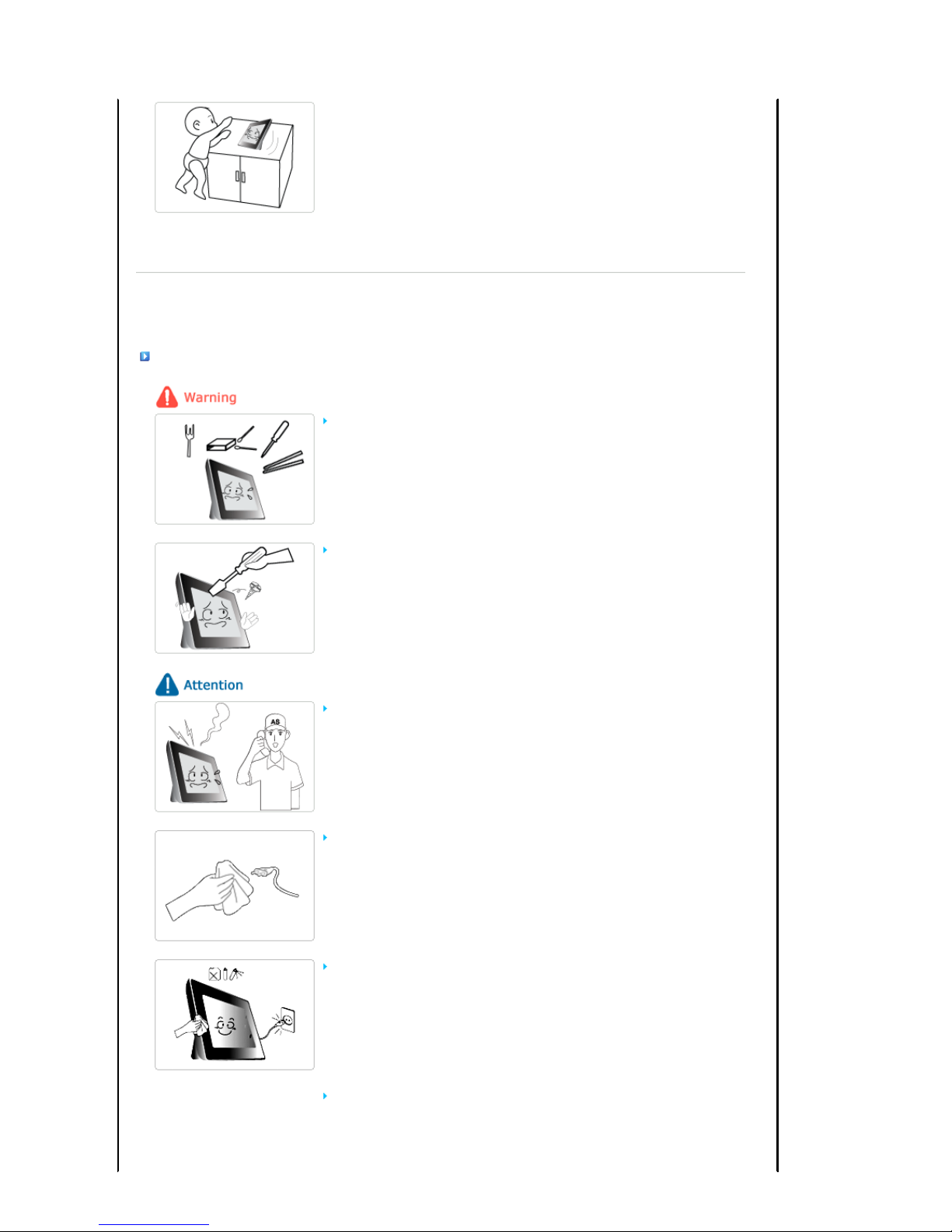 Warning

Attention

AS