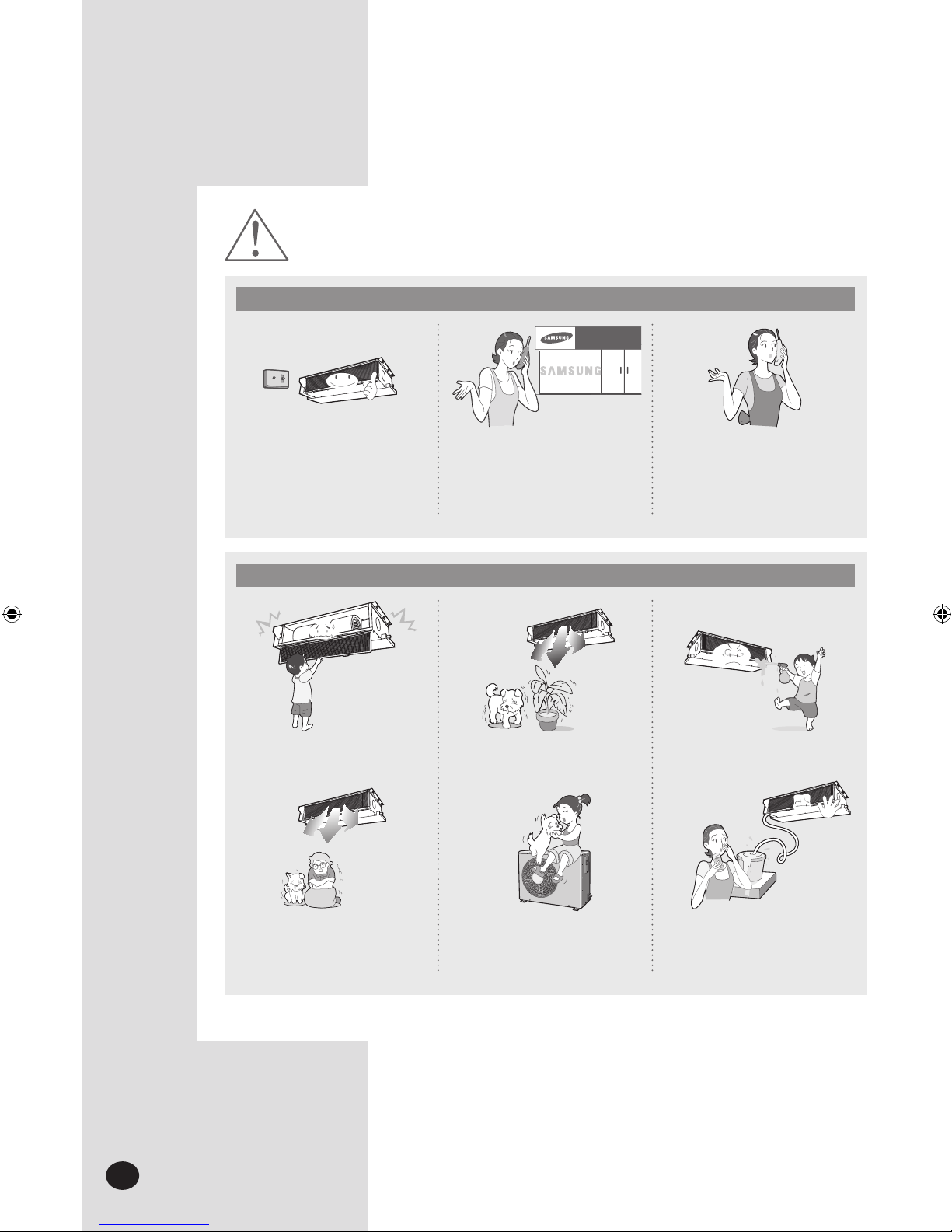 SAMSUNG
SAMSUNG