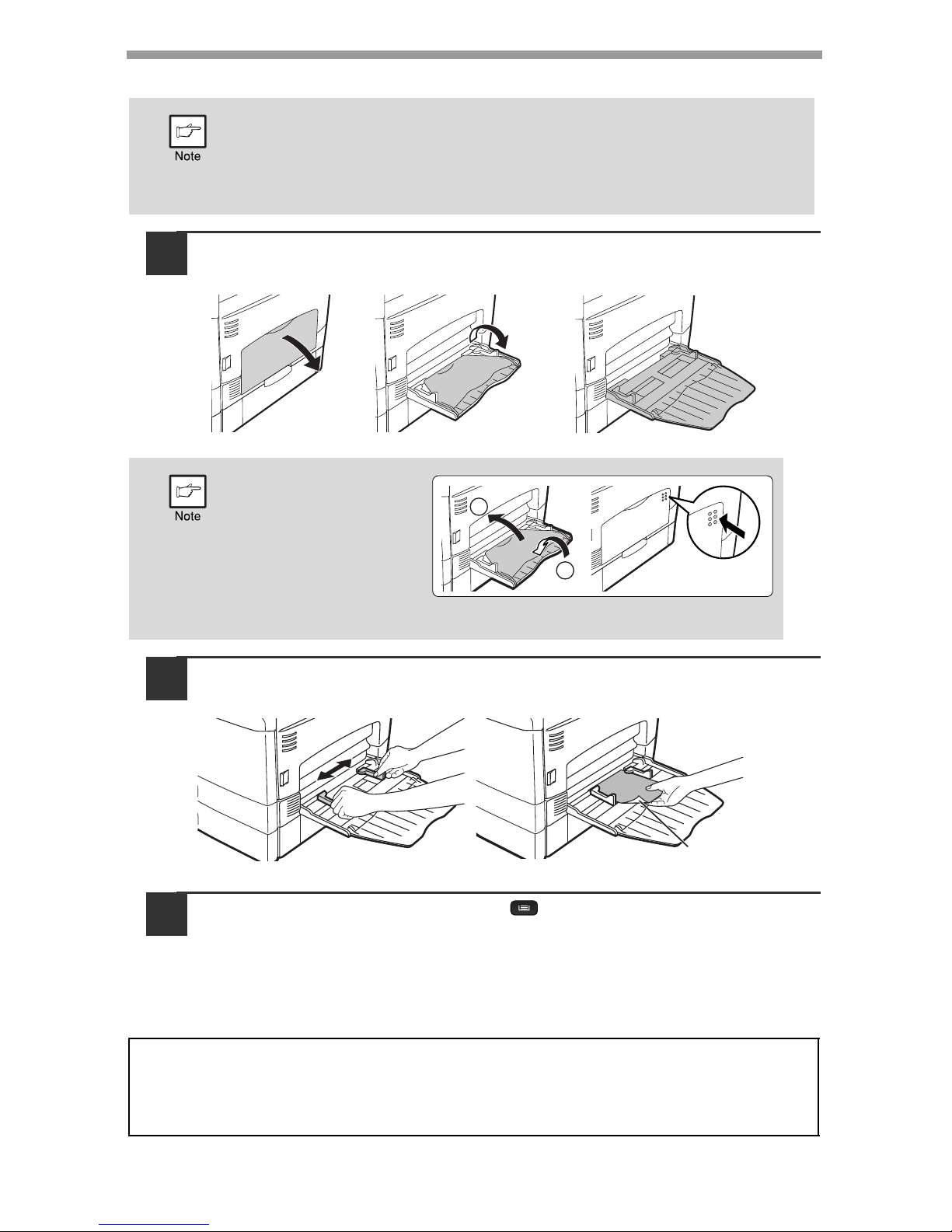 Note

Note