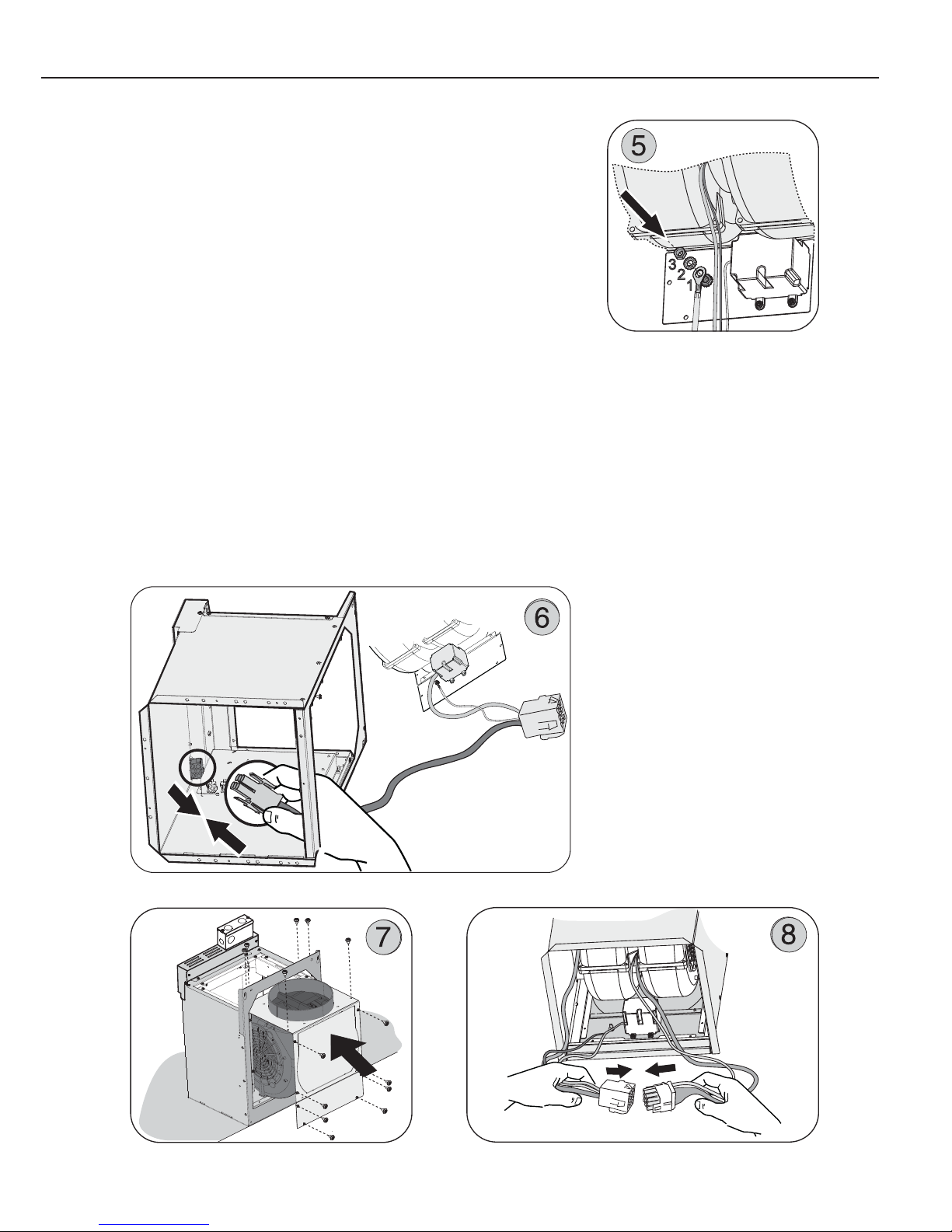 5

3
2
1

6

7

8