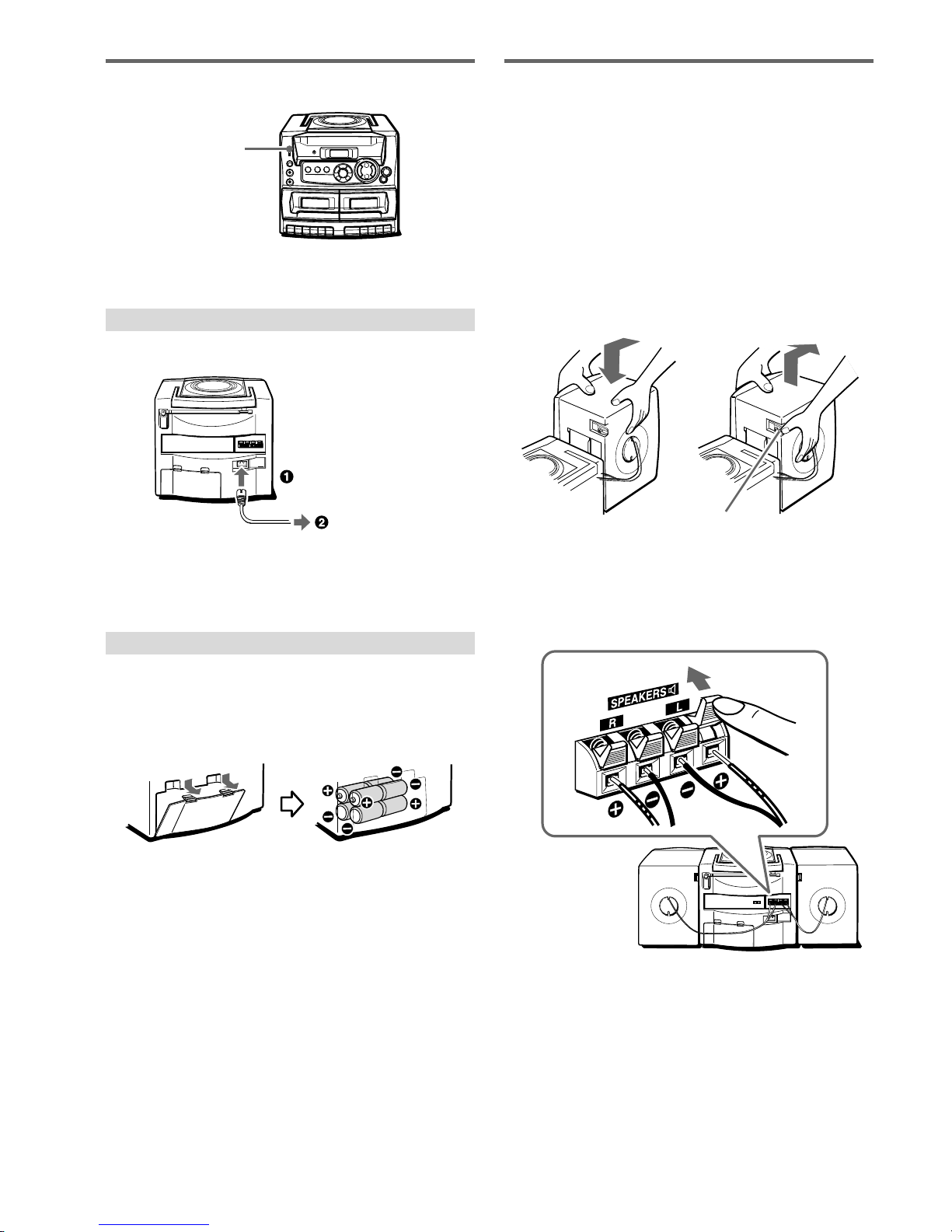 SPEAKERS
R
L