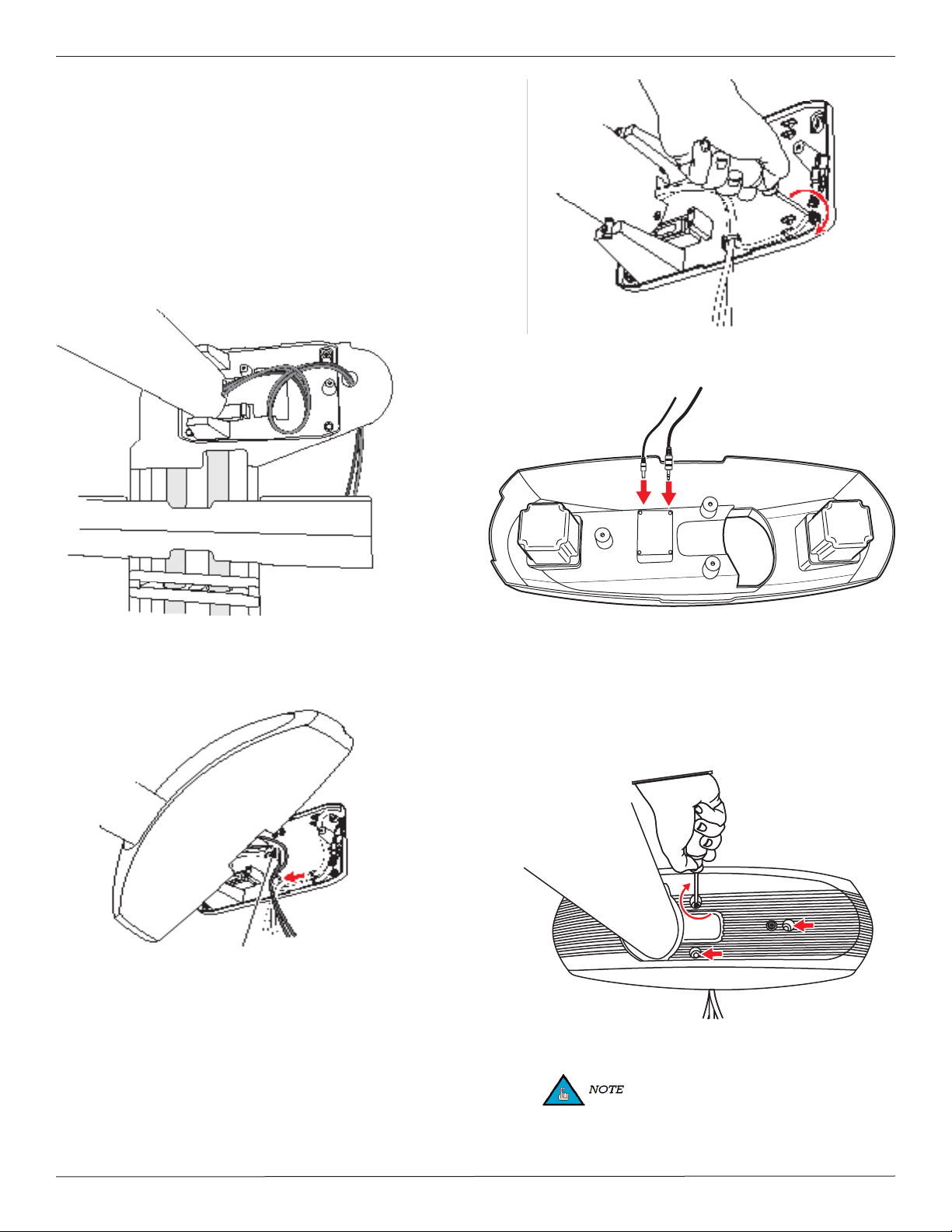 NOTE