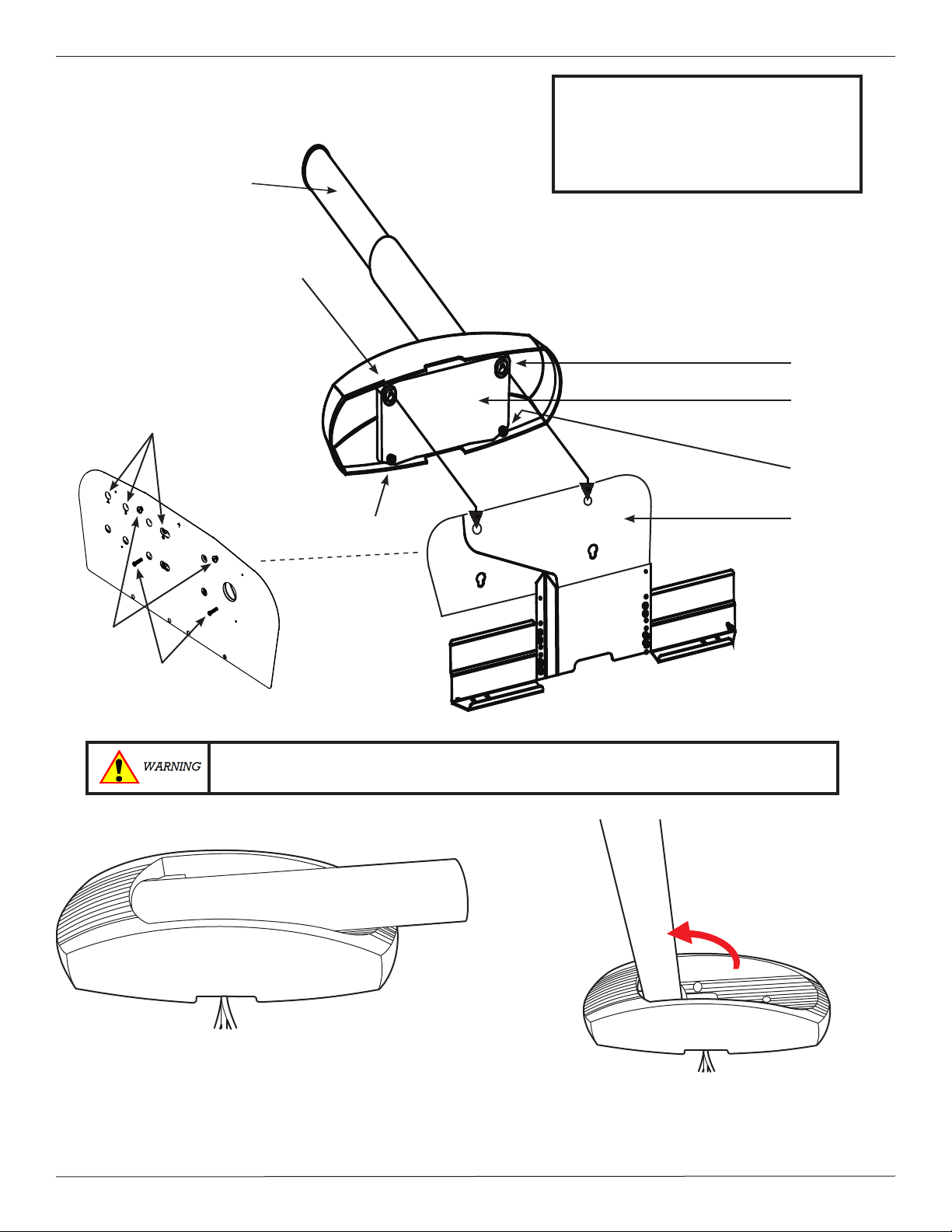 WARNING