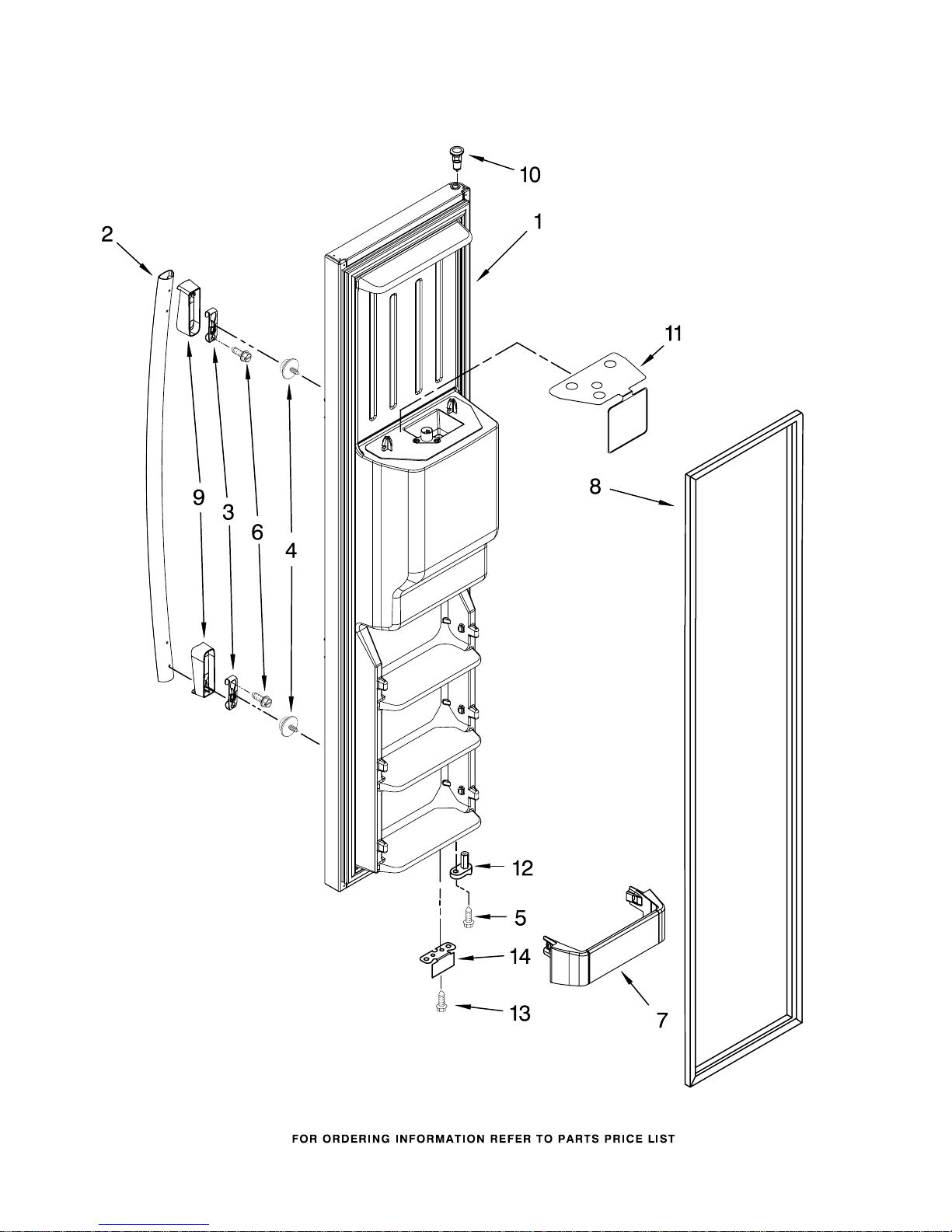 10

1

2

11

8

9

3

6

4

12

5

14

13

7

FOR ORDERING INFORMATION REFER TO PARTS PRICE LIST