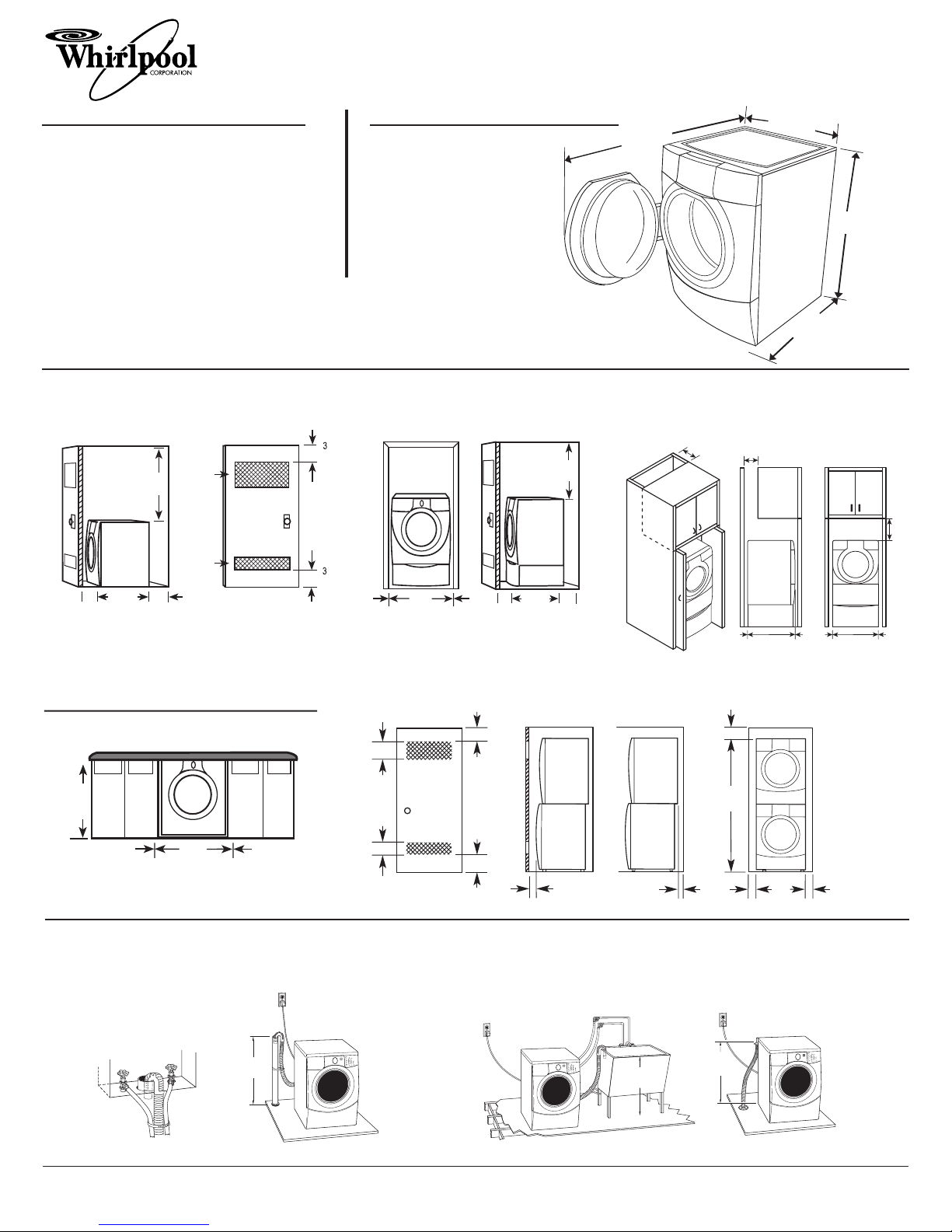 Whirlpool
CORPORATION

3

3