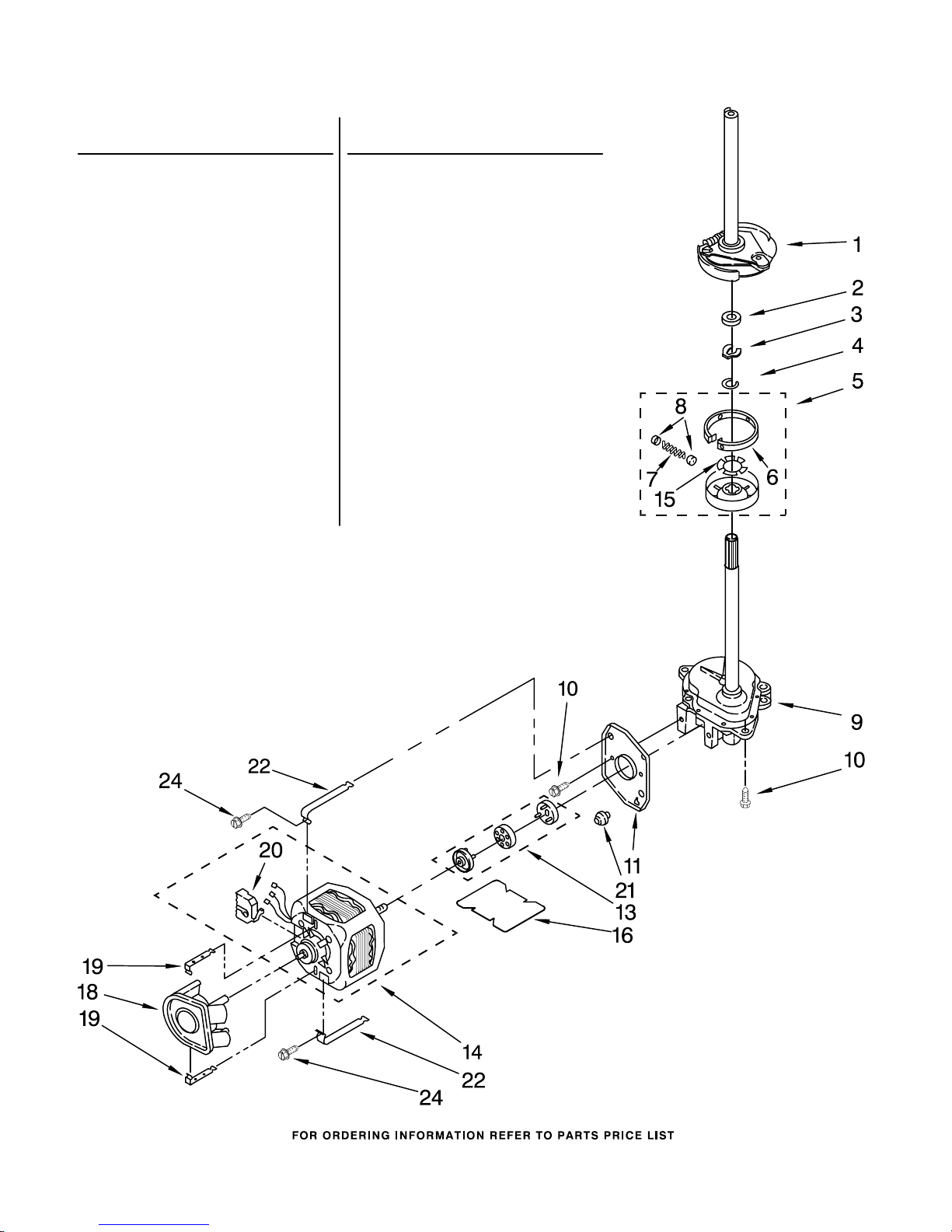 1
2
3
4
5
8
6
7
15
10
9
10
22
24
20
11
21
13
16
19
18
19
14
22
24

FOR ORDERING INFORMATION REFER TO PARTS PRICE LIST