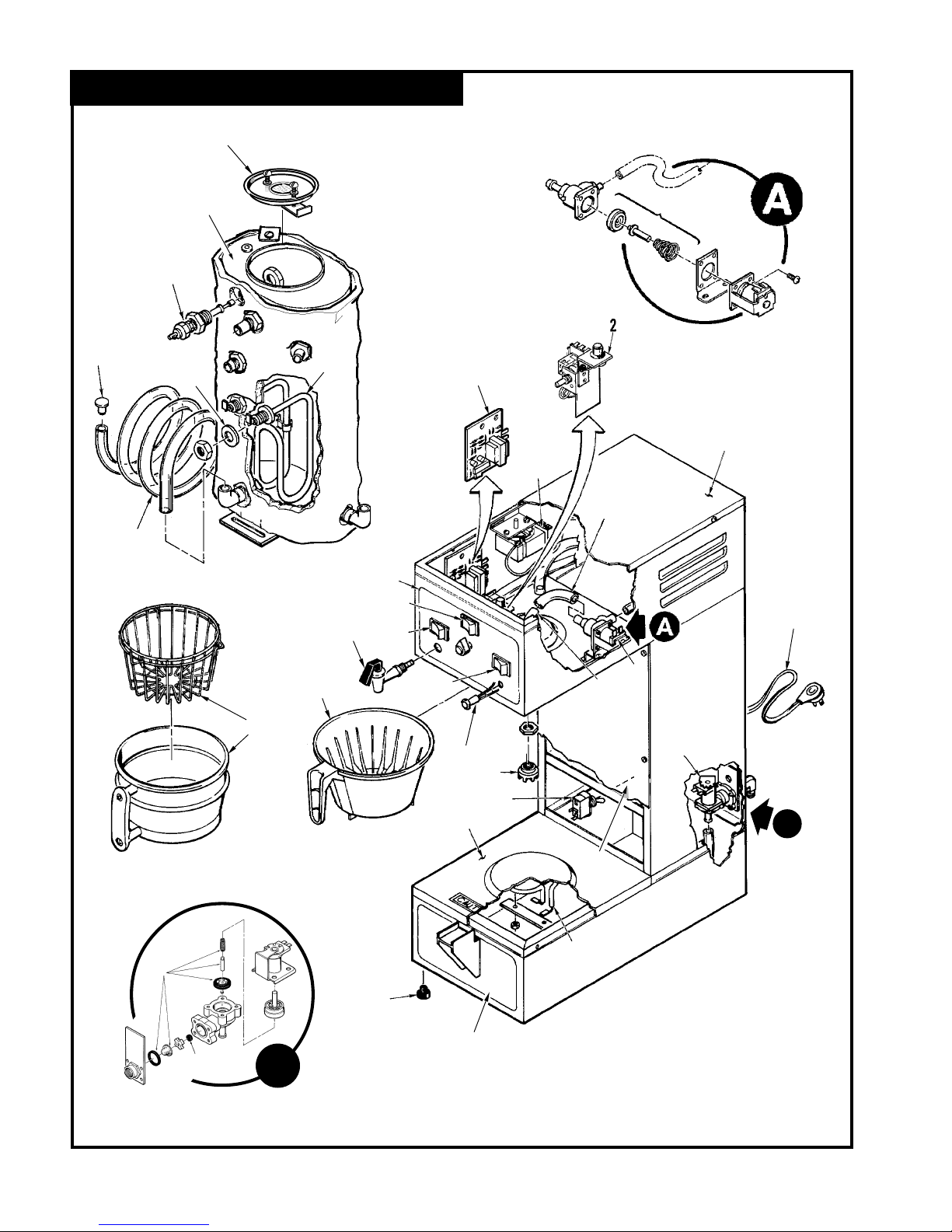 A

2

A