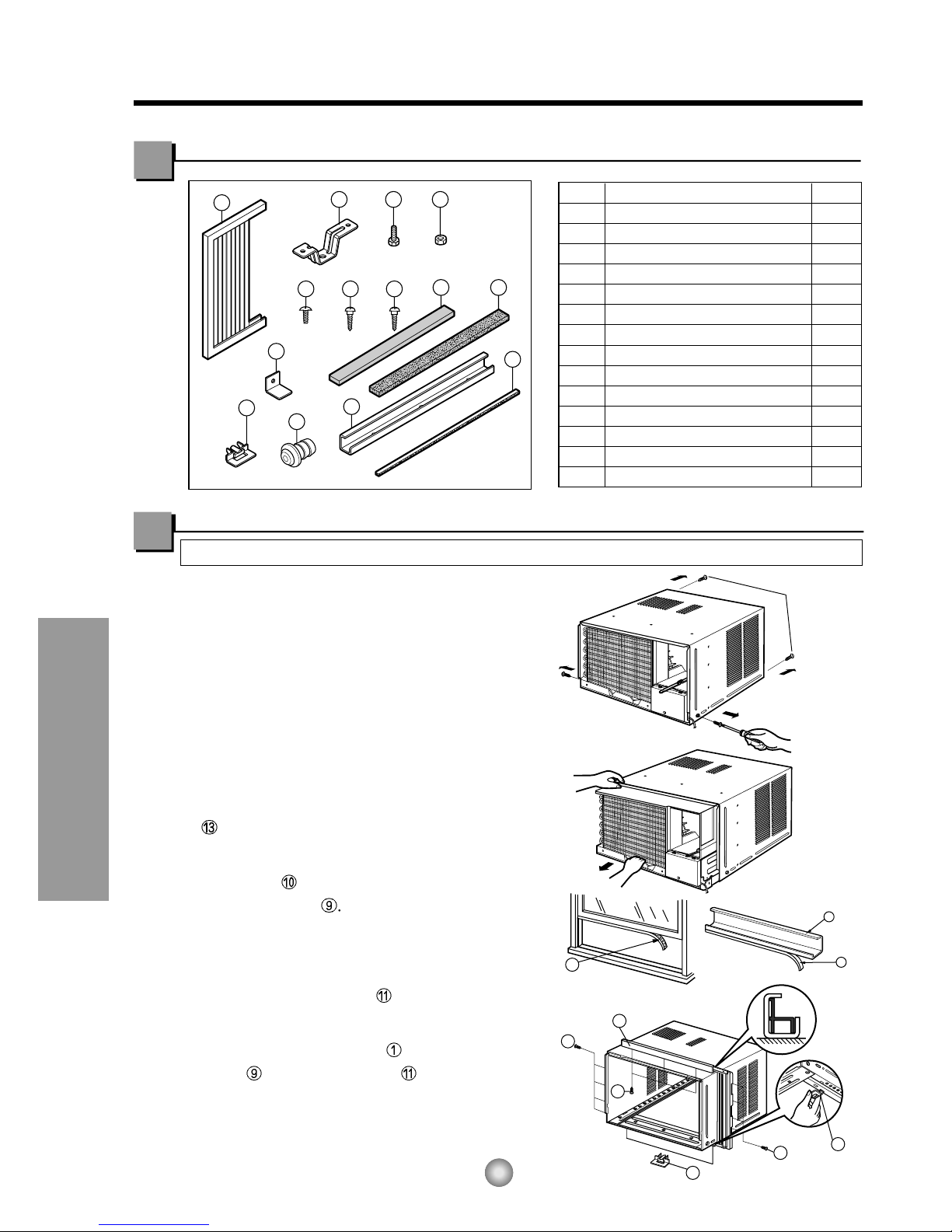 ⑬

⑩

⑨.

⑪

①

⑨ ⑪