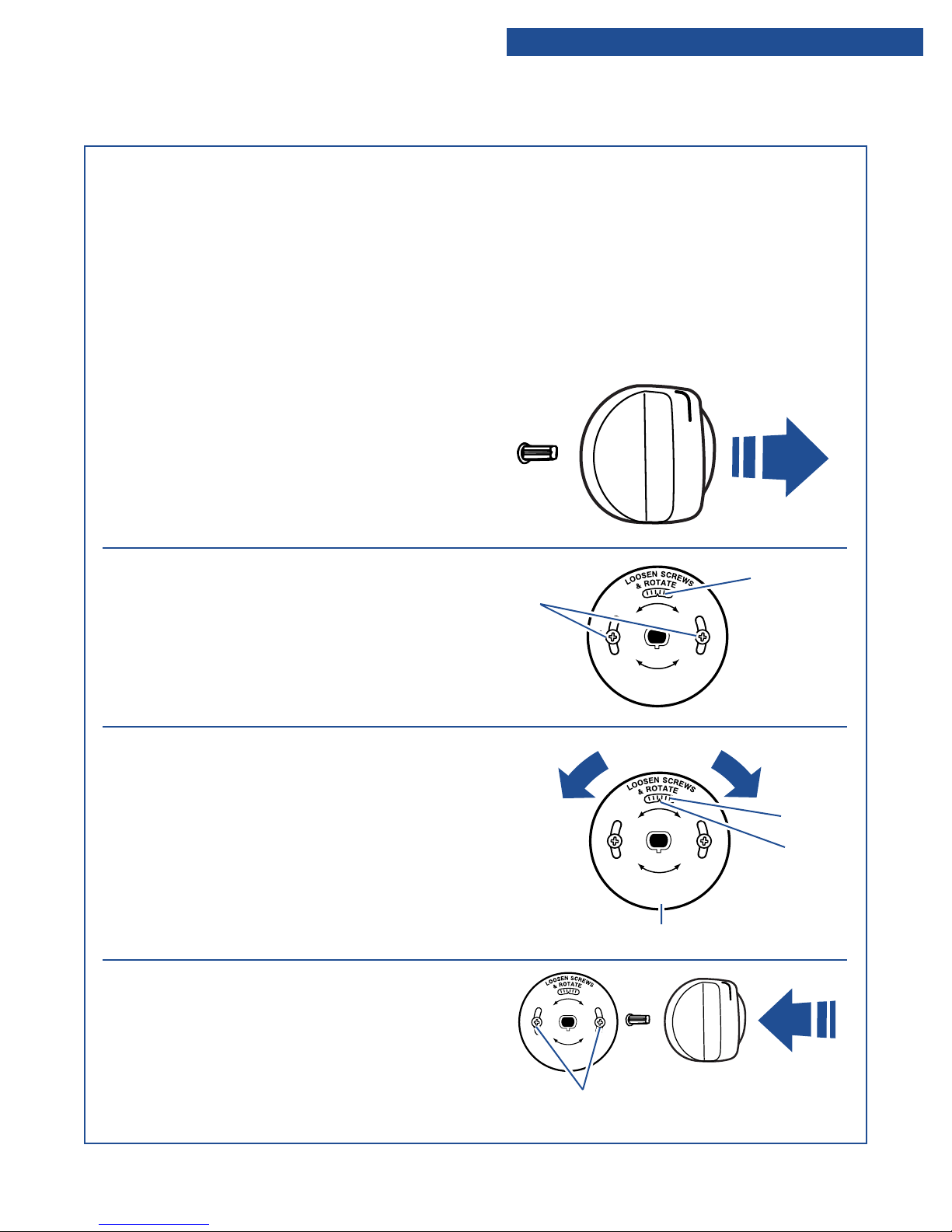 LOOSEN SCREWS & ROTATE

LOOSEN SCREWS & ROTATE

LOOSEN SCREWS & ROTATE