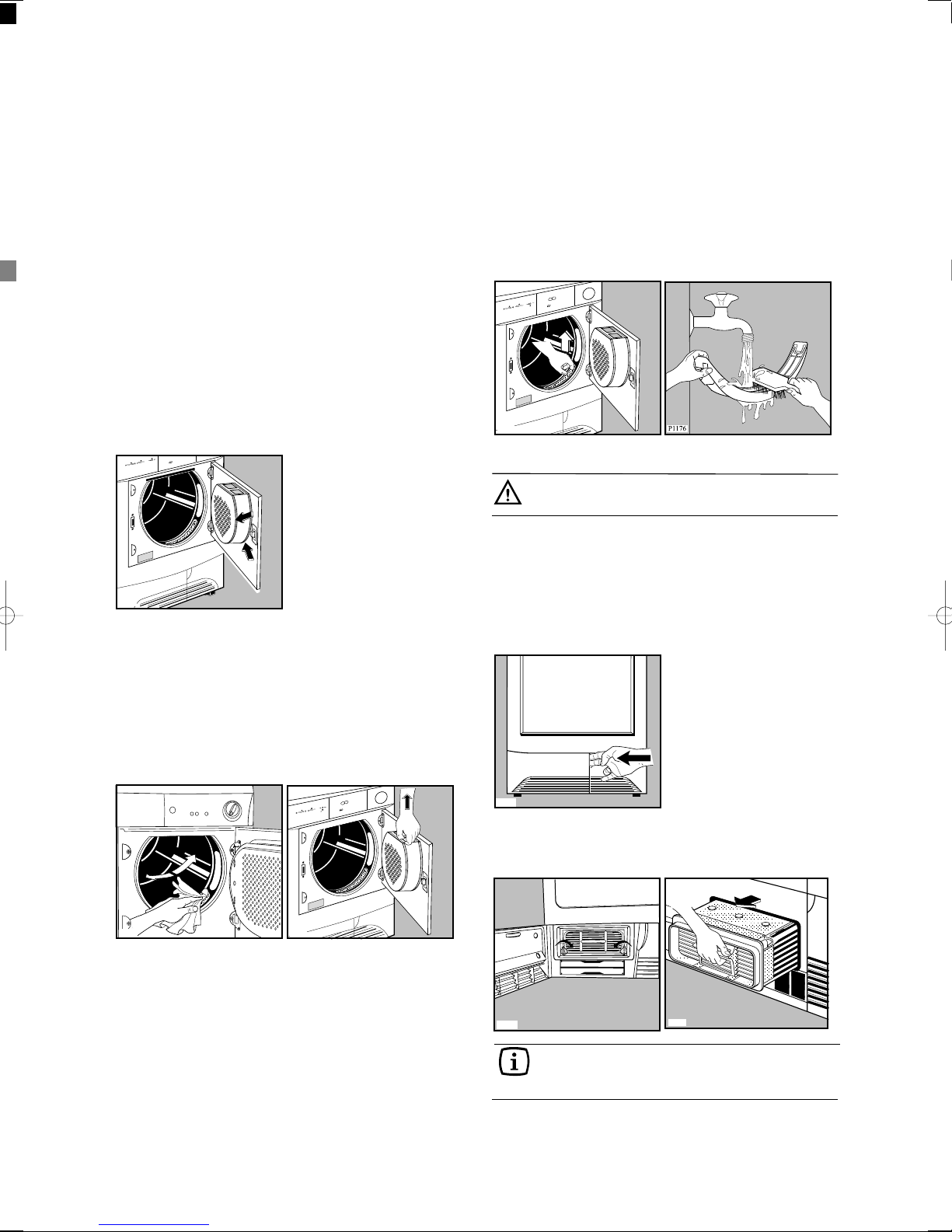 P1176