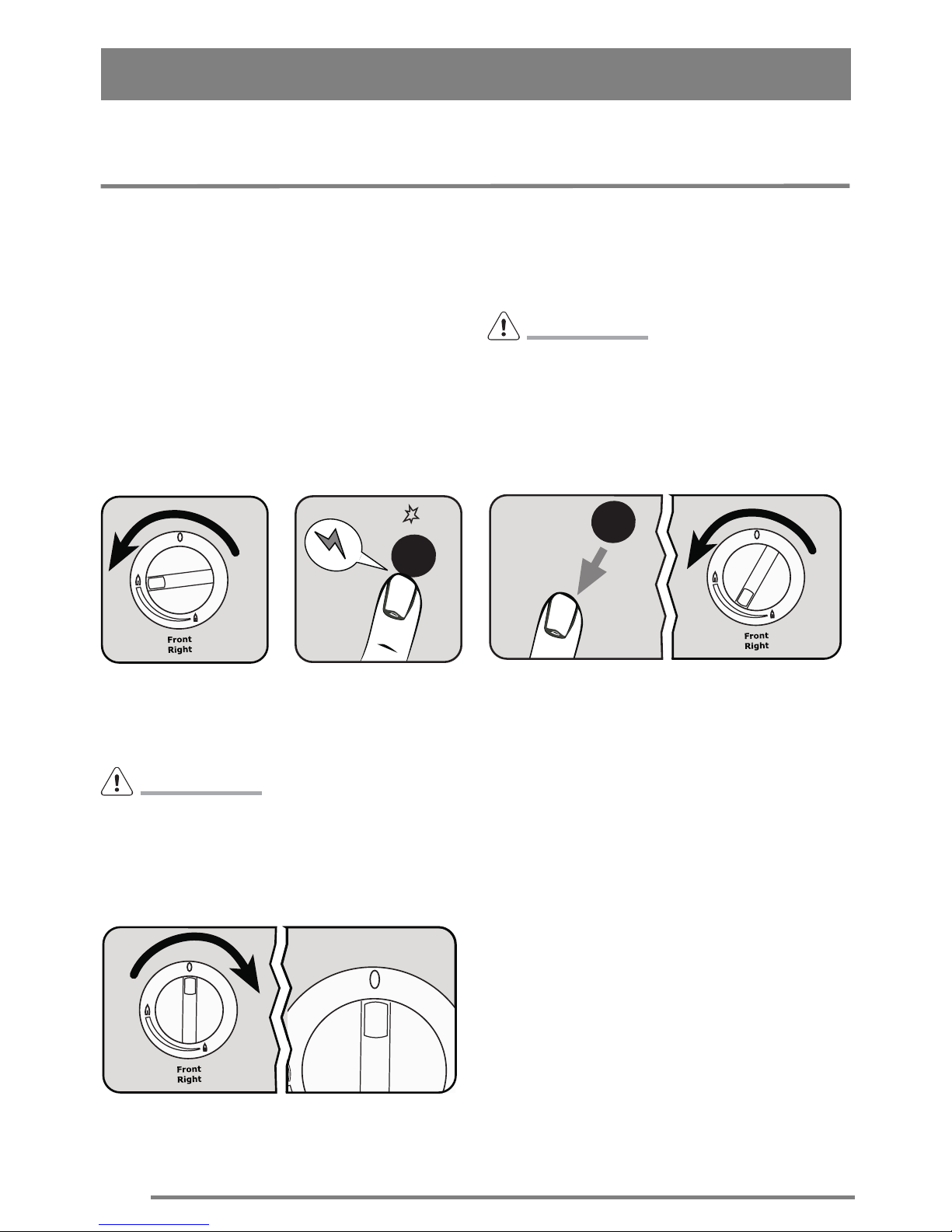 Front
Right

Front
Right

Front
Right