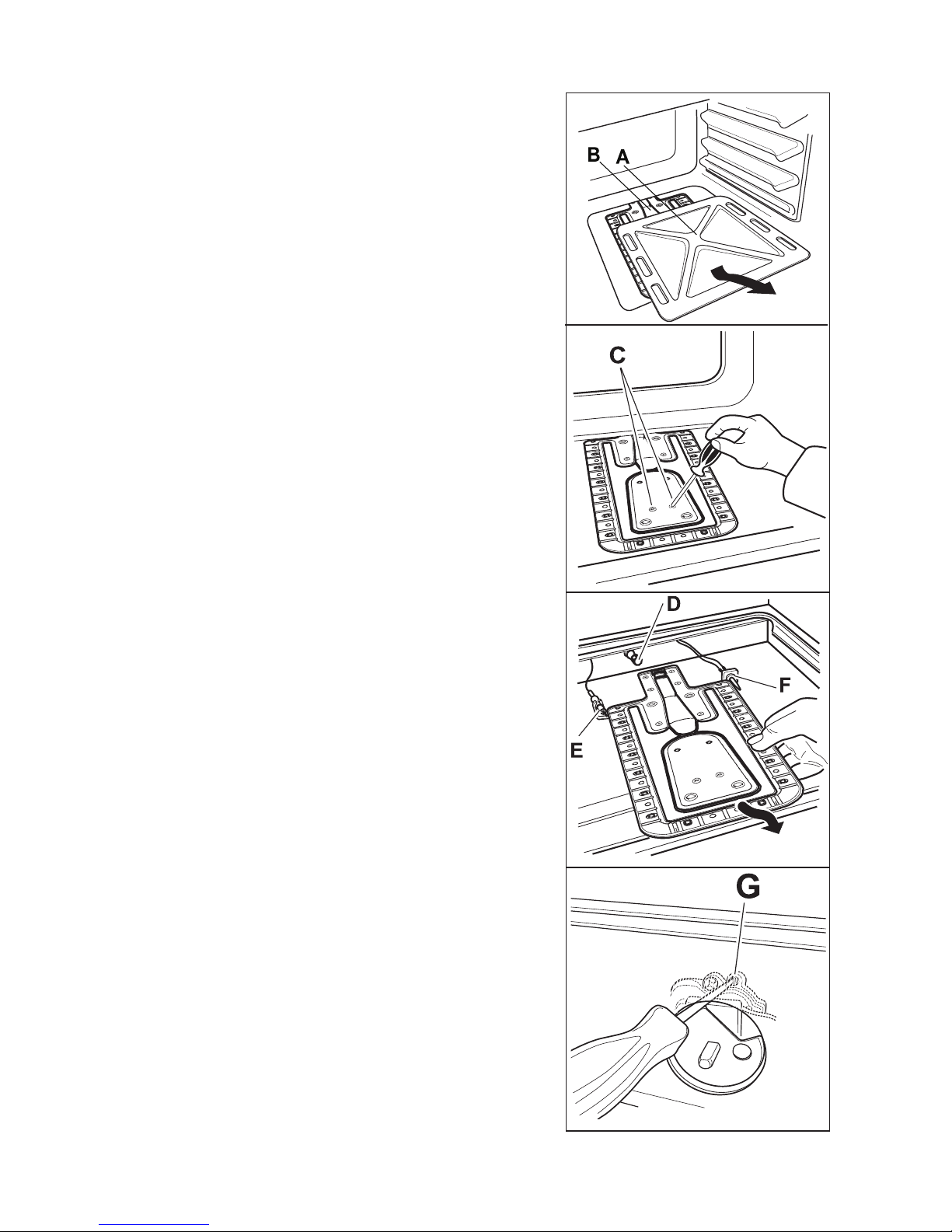 B A

C

D

F

E

G