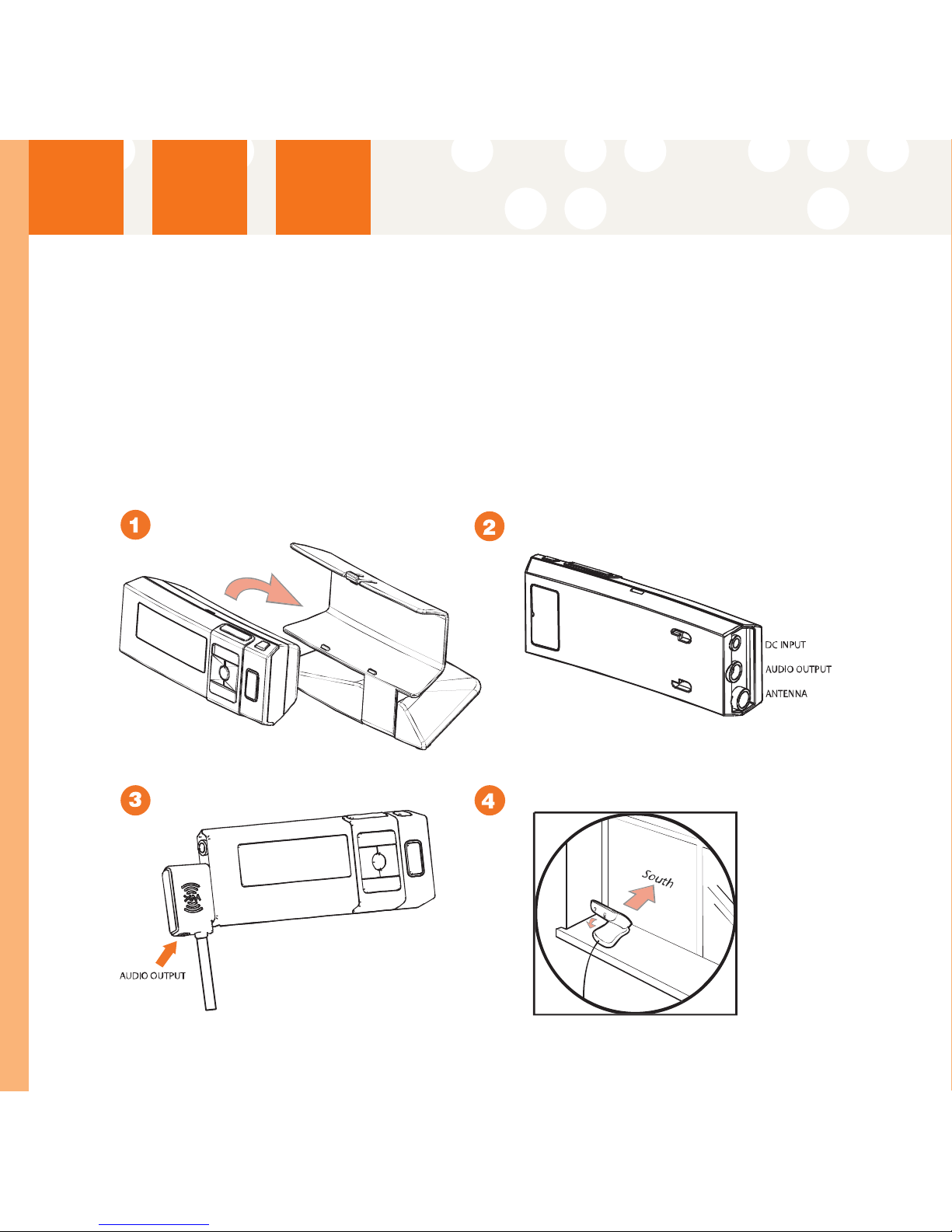 1

2

DC INPUT
AUDIO OUTPUT
ANTENNA

3

AUDIO OUTPUT

4

South