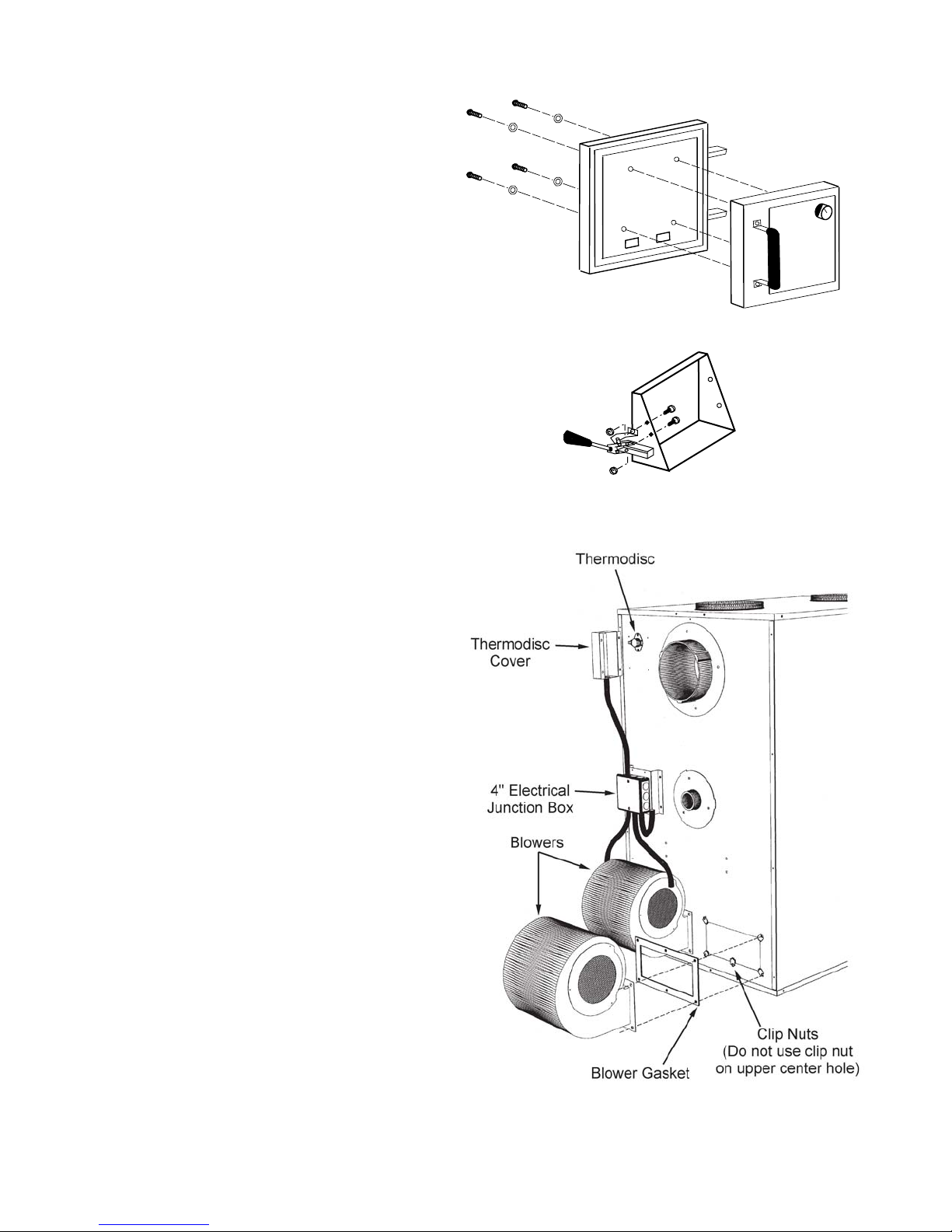 Thermodisc

Thermodisc Cover

4" Electrical Junction Box

Blowers

Blower Gasket

Clip Nuts (Do not use clip nut on upper center hole)