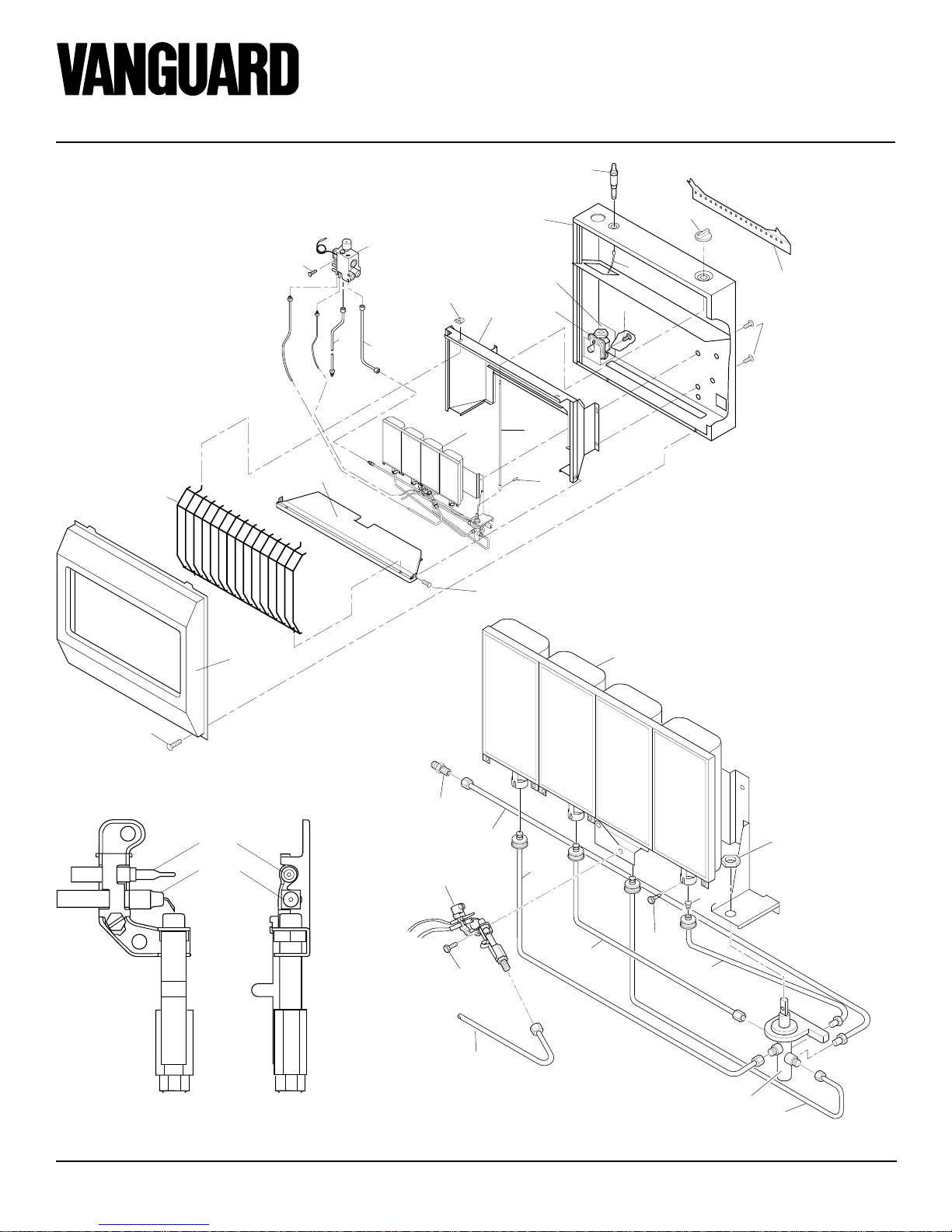 VANGUARD